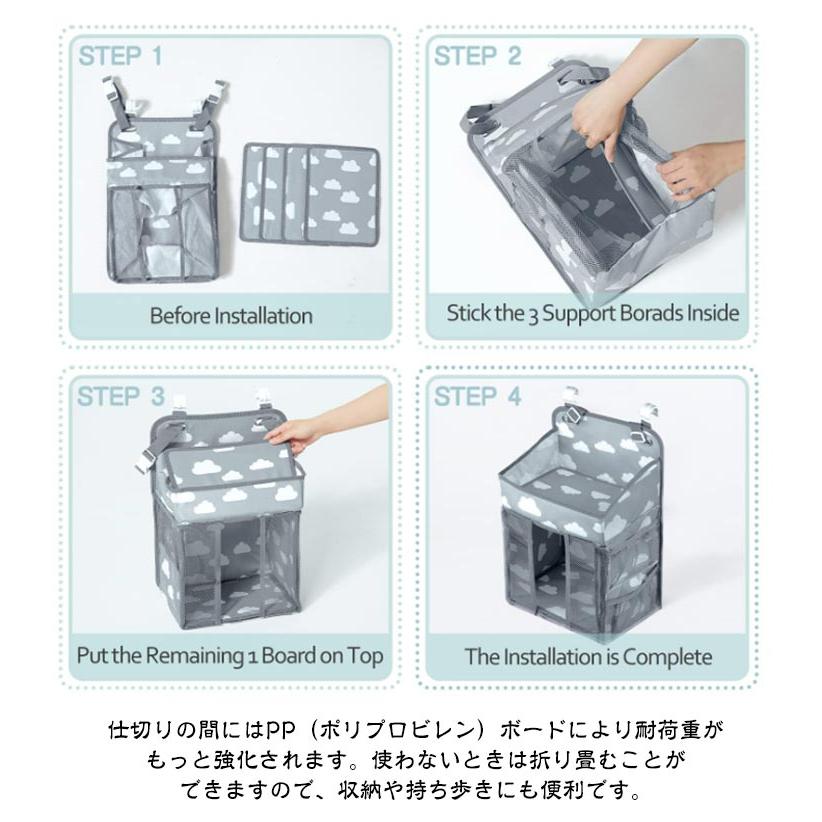 STEP 1

Before Installation

STEP 2

Stick the 3 Support Borads Inside

STEP 3

Put the Remaining 1 Board on Top

STEP 4

The Installation is Complete

仕切りの間にはPP（ポリプロピレン）ボードにより耐荷重がもっと強化されます。使わないときは折り畳むことができますので、収納や持ち歩きにも便利です。