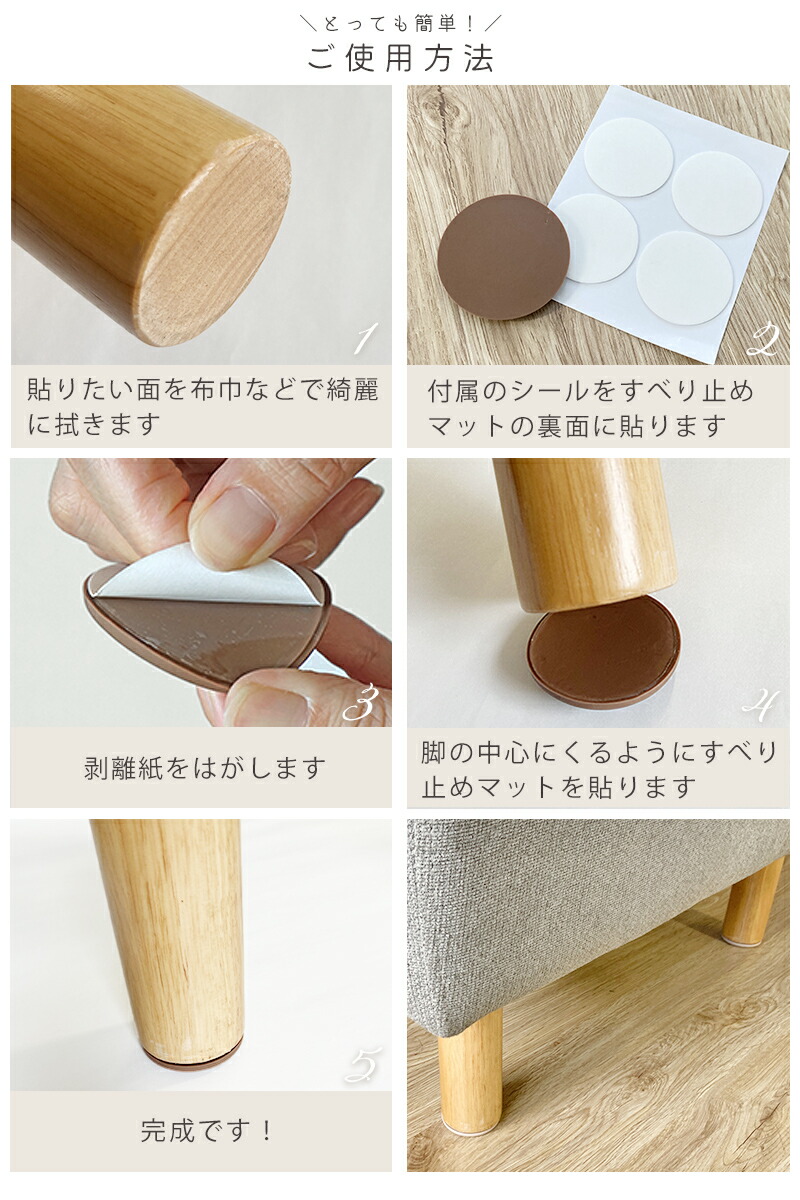 ＼とっても簡単！／
ご使用方法

1
貼りたい面を布巾などで綺麗に拭きます

2
付属のシールをすべり止めマットの裏面に貼ります

3
剥離紙をはがします

4
脚の中心にくるようにすべり止めマットを貼ります

5
完成です！