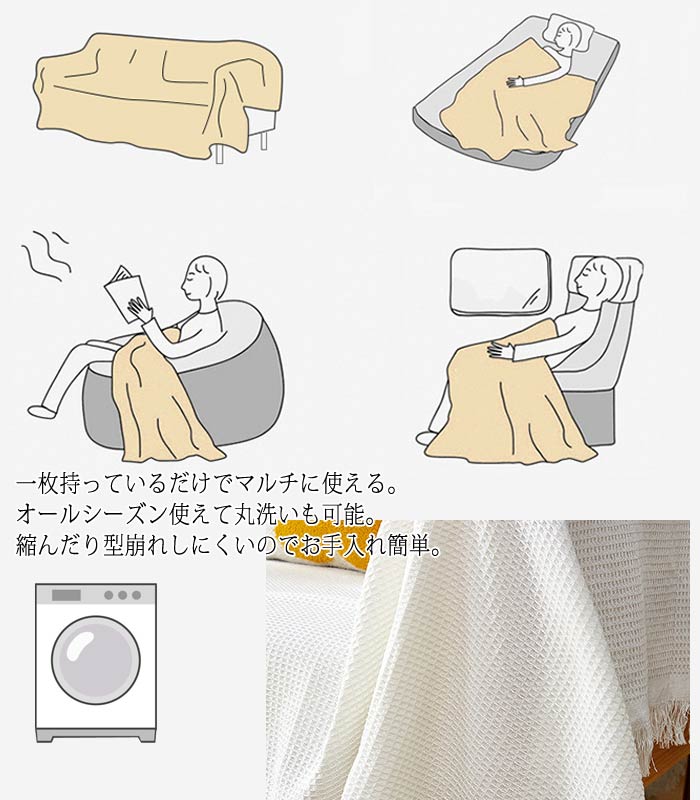 一枚持っているだけでマルチに使える。
オールシーズン使えて丸洗いも可能。
縮んだり型崩れしにくいのでお手入れ簡単。