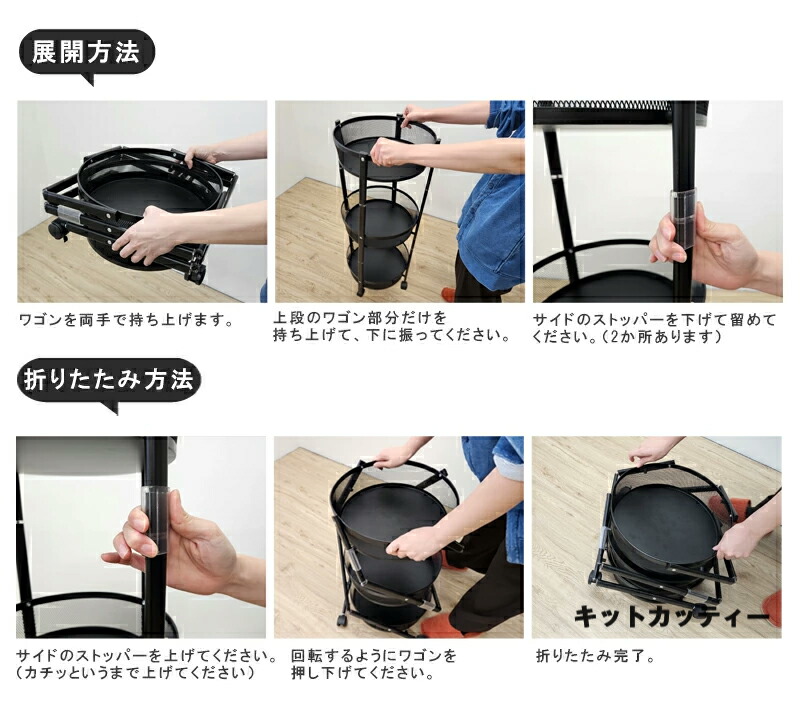 展開方法

ワゴンを両手で持ち上げます。

上段のワゴン部分だけを持ち上げて、下に振ってください。

サイドのストッパーを下げて留めてください。（2か所あります）

折りたたみ方法

サイドのストッパーを上げてください。（カチッというまで上げてください）

回転するようにワゴンを押し下げてください。

キットカッティー

折りたたみ完了。