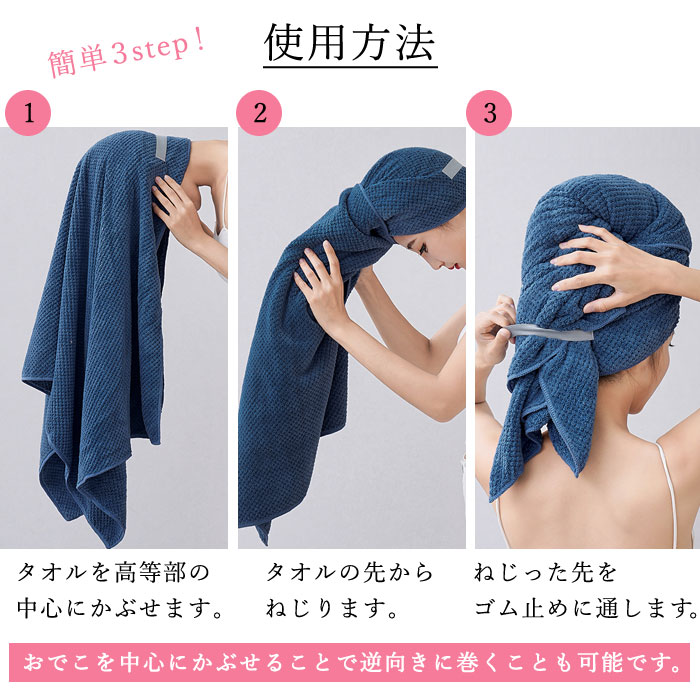 簡単3step！

使用方法

1

2

3

タオルを高等部の中心にかぶせます。

タオルの先からねじります。

ねじった先をゴム止めに通します。

おでこを中心にかぶせることで逆向きに巻くことも可能です。