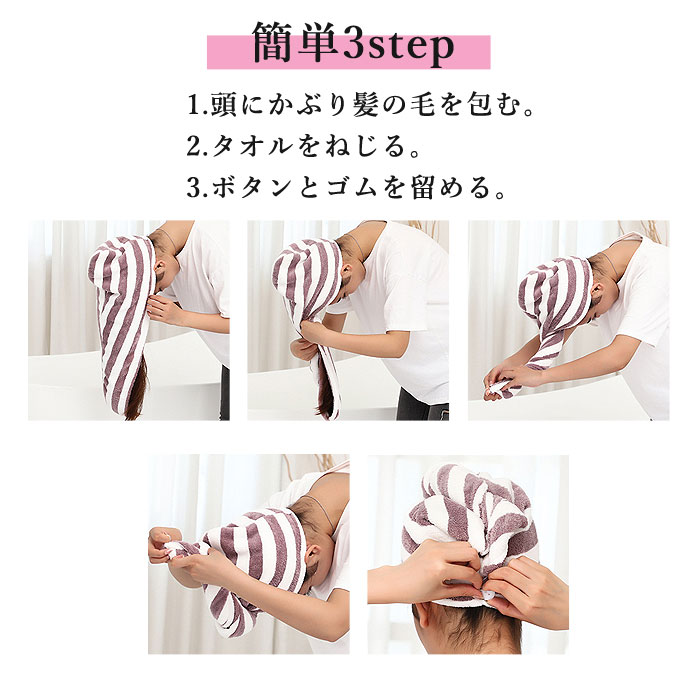 簡単3step

1.頭にかぶり髪の毛を包む。
2.タオルをねじる。
3.ボタンとゴムを留める。