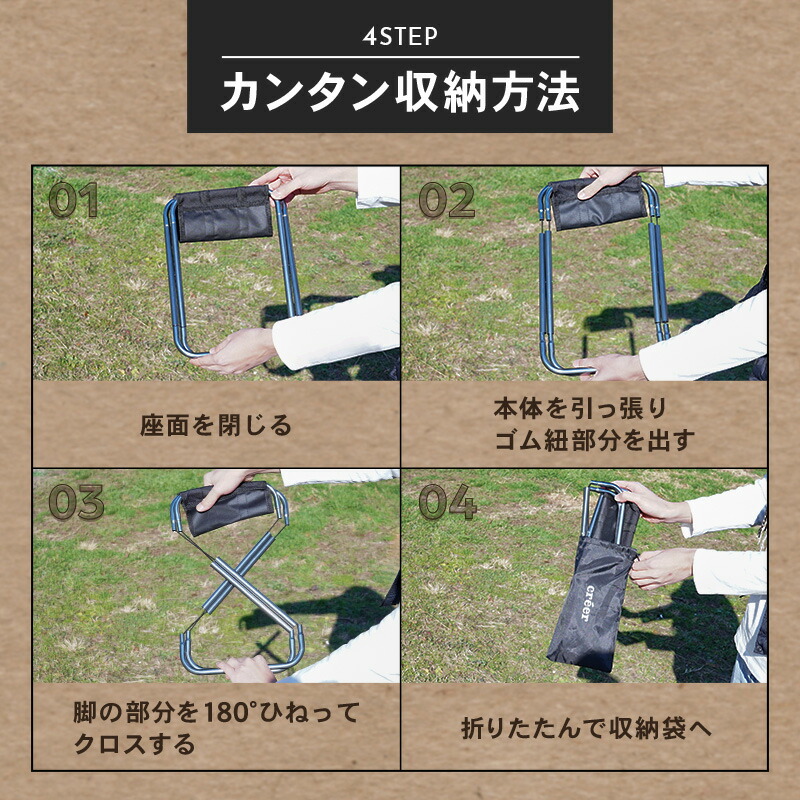 4STEP

カンタン収納方法

01

座面を閉じる

02

本体を引っ張り
ゴム紐部分を出す

03

脚の部分を180°ひねって
クロスする

04

créer

折りたたんで収納袋へ