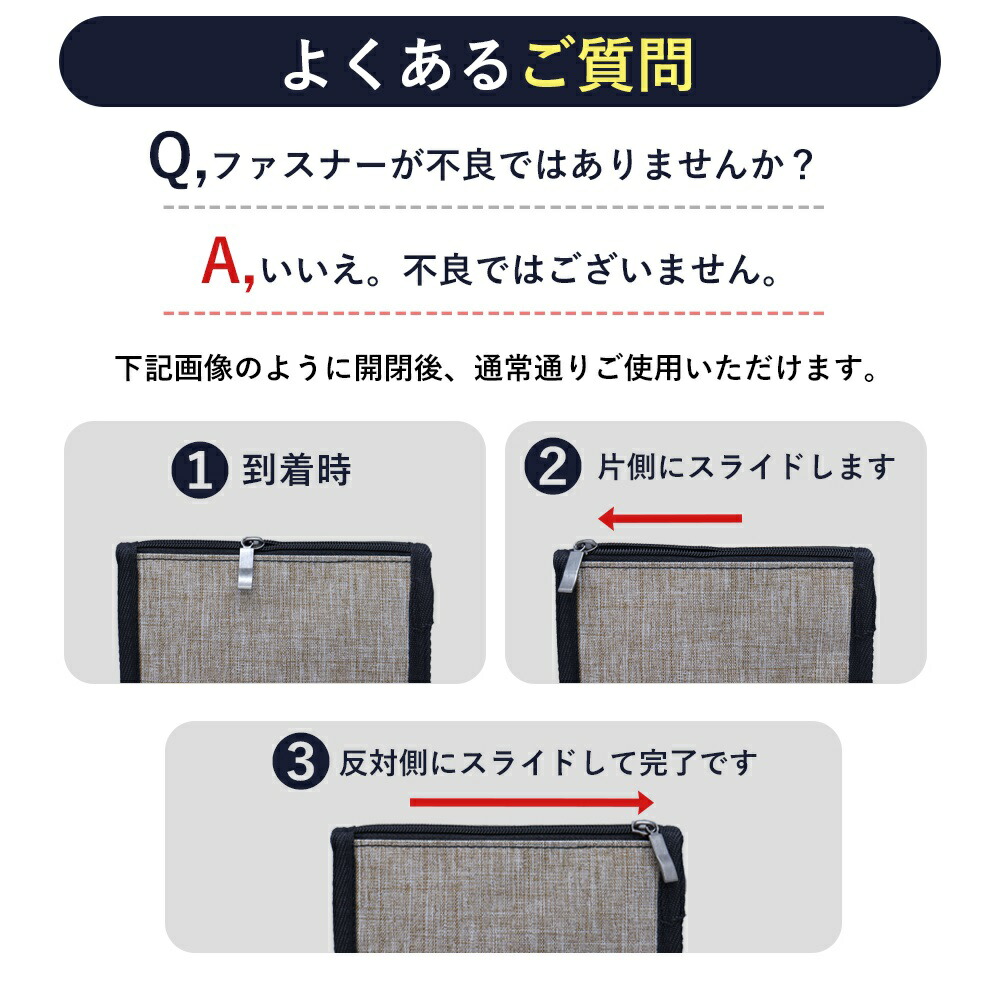 よくあるご質問

Q,ファスナーが不良ではありませんか？

A,いいえ。不良ではございません。

下記画像のように開閉後、通常通りご使用いただけます。

1 到着時

2 片側にスライドします

3 反対側にスライドして完了です