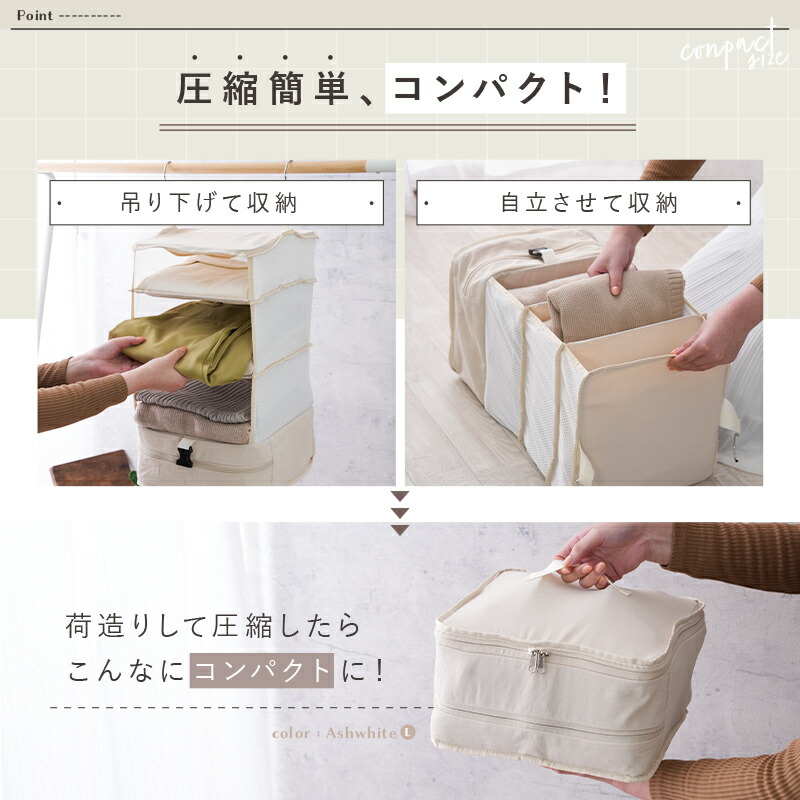 Point ----------

compact size

圧縮簡単、コンパクト！

吊り下げて収納

自立させて収納

荷造りして圧縮したら
こんなにコンパクトに！

color : Ashwhite L