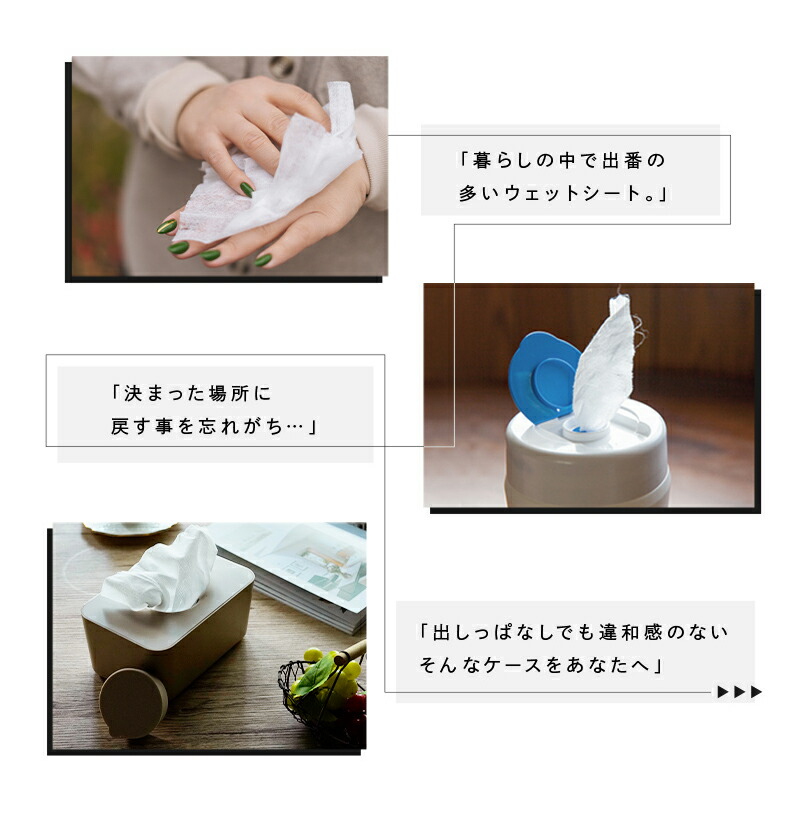 「暮らしの中で出番の多いウェットシート。」

「決まった場所に戻す事を忘れがち…」

「出しっぱなしでも違和感のないそんなケースをあなたへ」

▶▶▶