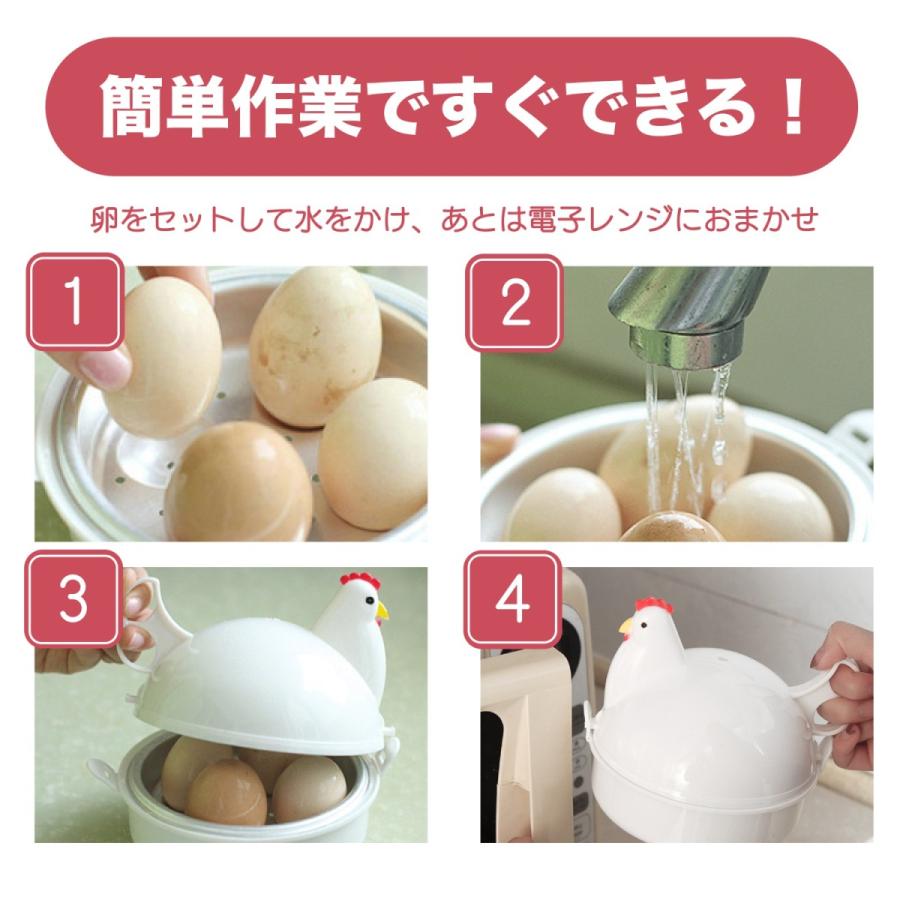 簡単作業ですぐできる！

卵をセットして水をかけ、あとは電子レンジにおまかせ

1

2

3

4