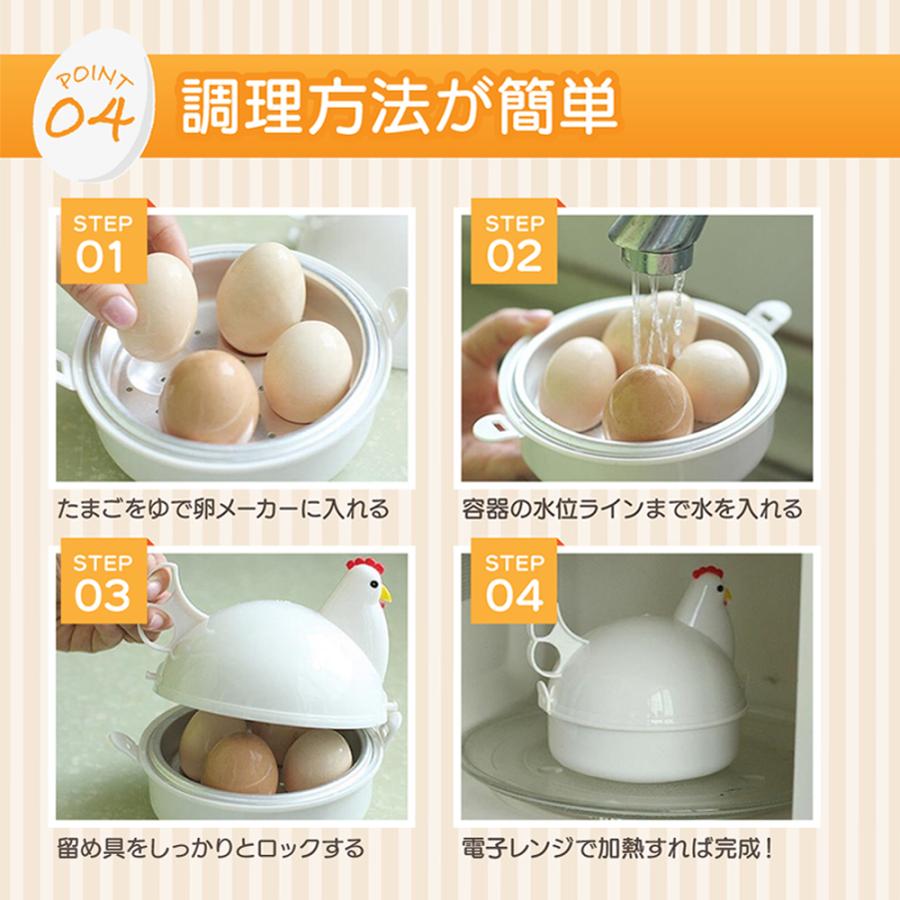 POINT 04 調理方法が簡単

STEP 01

たまごをゆで卵メーカーに入れる

STEP 02

容器の水位ラインまで水を入れる

STEP 03

留め具をしっかりとロックする

STEP 04

電子レンジで加熱すれば完成！