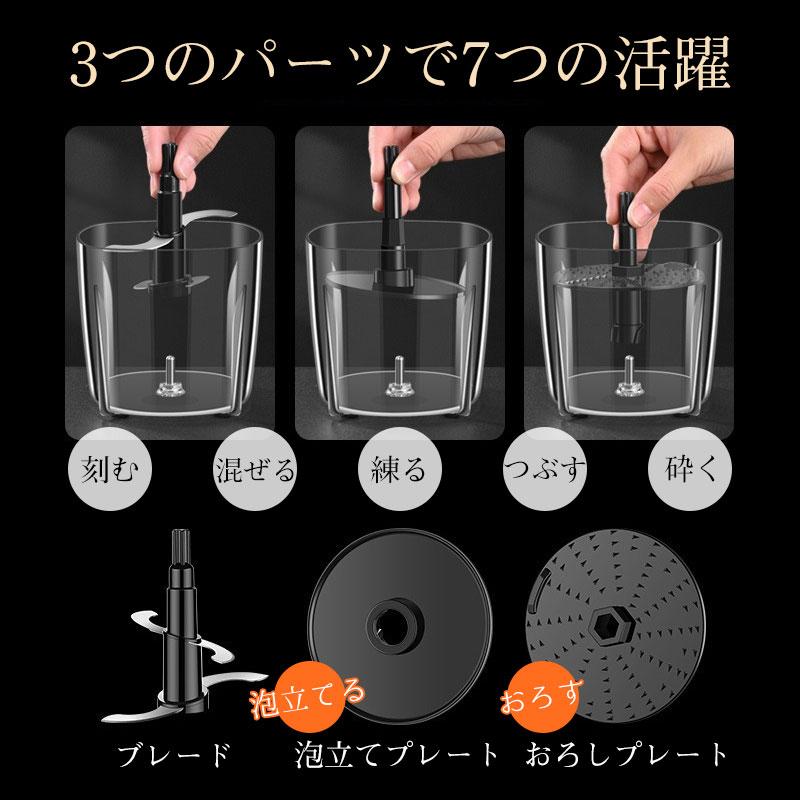 3つのパーツで7つの活躍

刻む

混ぜる

練る

つぶす

砕く

泡立てる

おろす

ブレード

泡立てプレート

おろしプレート