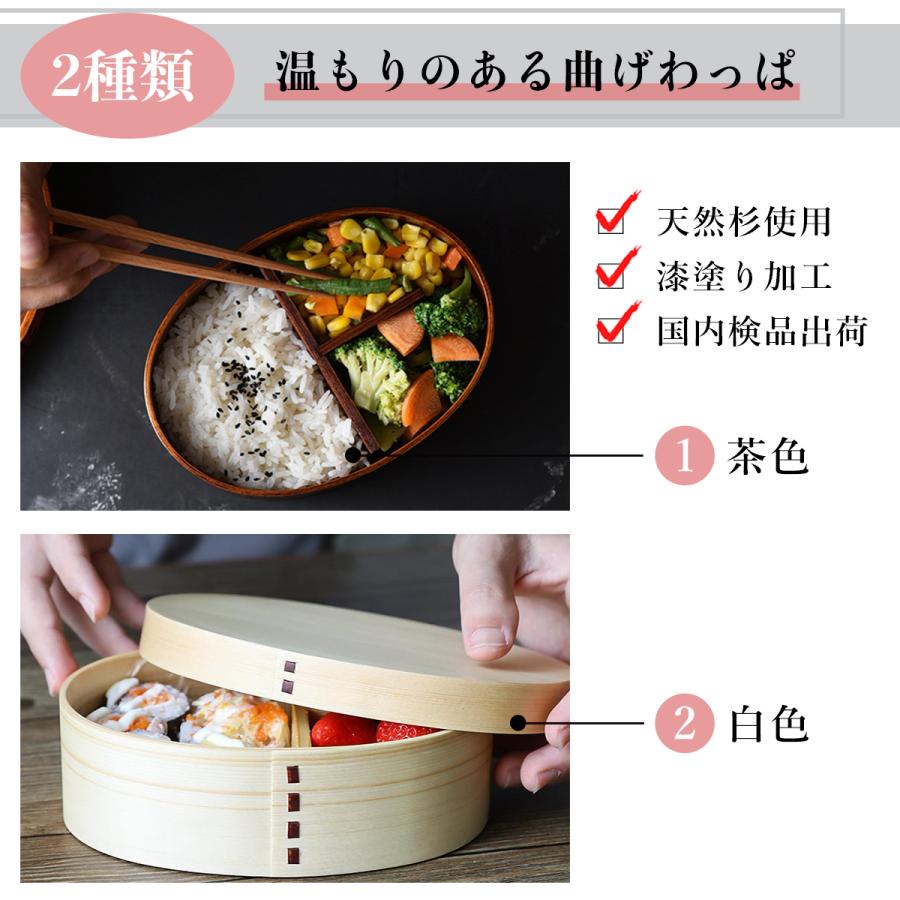 2種類 温もりのある曲げわっぱ

天然杉使用
漆塗り加工
国内検品出荷

1 茶色

2 白色