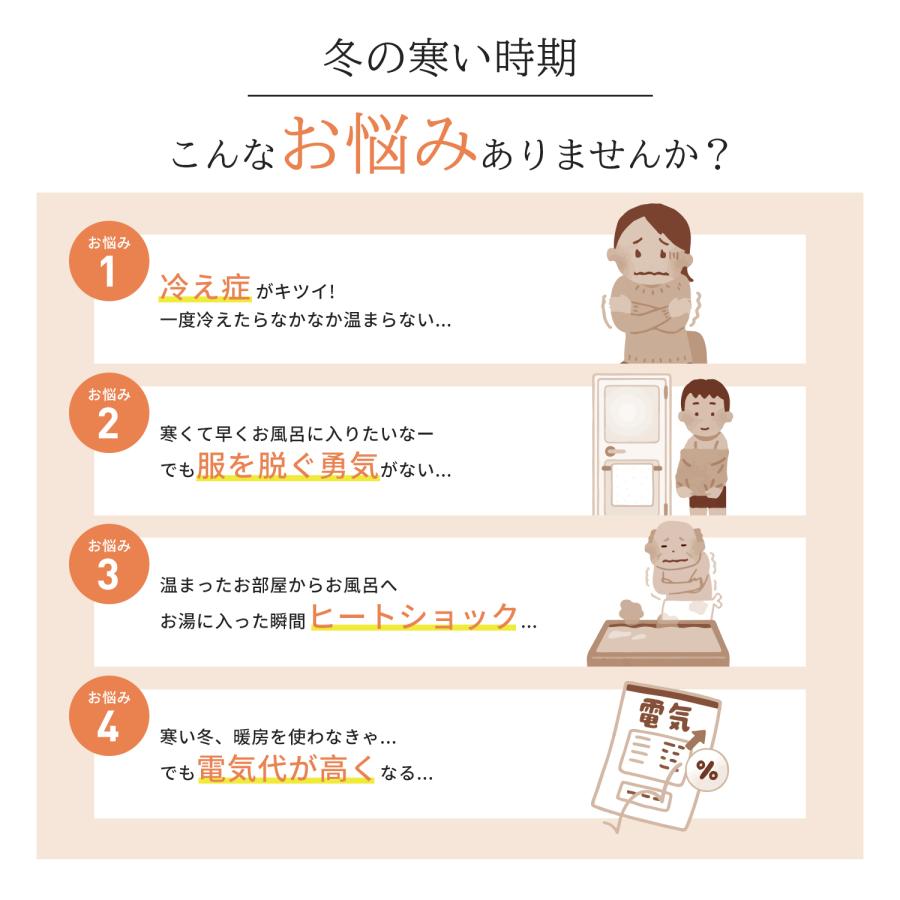 冬の寒い時期

こんなお悩みありませんか？

お悩み
1
冷え症がキツイ!
一度冷えたらなかなか温まらない…

お悩み
2
寒くて早くお風呂に入りたいなー
でも服を脱ぐ勇気がない…

お悩み
3
温まったお部屋からお風呂へ
お湯に入った瞬間ヒートショック…

お悩み
4
寒い冬、暖房を使わなきゃ…
でも電気代が高くなる…

電気
%