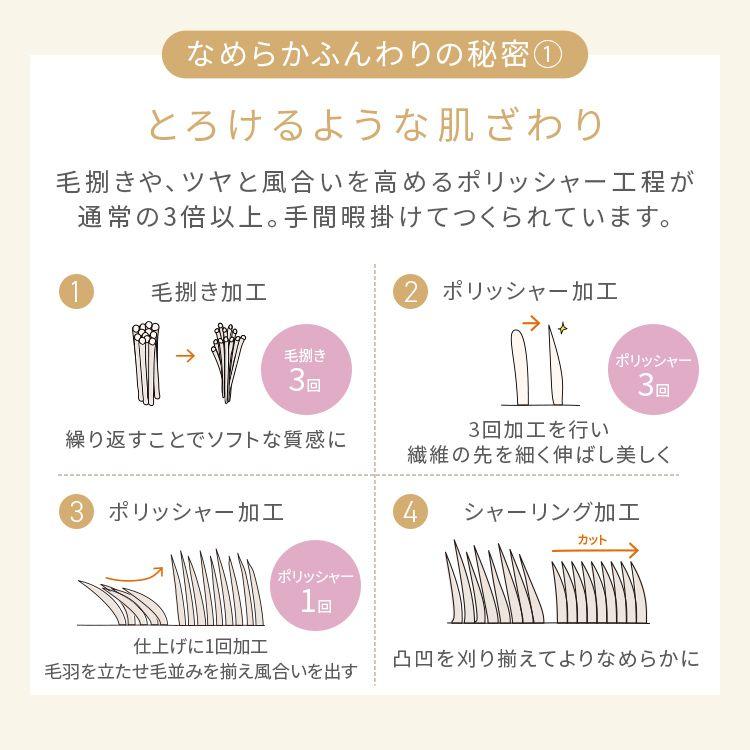 なめらかふんわりの秘密①

とろけるような肌ざわり

毛捌きや、ツヤと風合いを高めるポリッシャー工程が通常の3倍以上。手間暇掛けてつくられています。

1 毛捌き加工

毛捌き 3回

繰り返すことでソフトな質感に

2 ポリッシャー加工

ポリッシャー 3回

3回加工を行い
繊維の先を細く伸ばし美しく

3 ポリッシャー加工

ポリッシャー 1回

仕上げに1回加工
毛羽を立たせ毛並みを揃え風合いを出す

4 シャーリング加工

カット

凸凹を刈り揃えてよりなめらかに