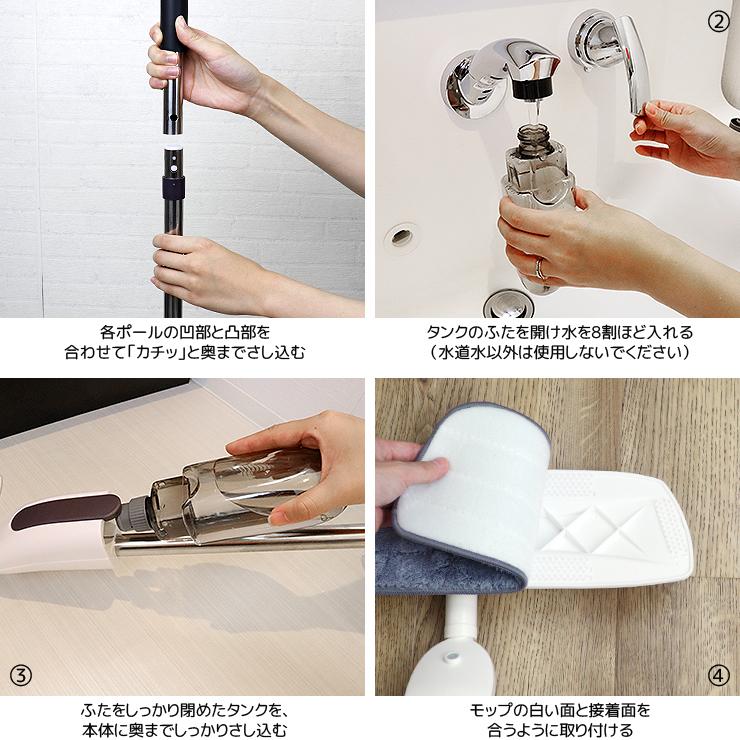 各ポールの凹部と凸部を
合わせて「カチッ」と奥までさし込む

②

タンクのふたを開け水を8割ほど入れる
（水道水以外は使用しないでください）

③

ふたをしっかり閉めたタンクを、
本体に奥までしっかりさし込む

④

モップの白い面と接着面を
合うように取り付ける