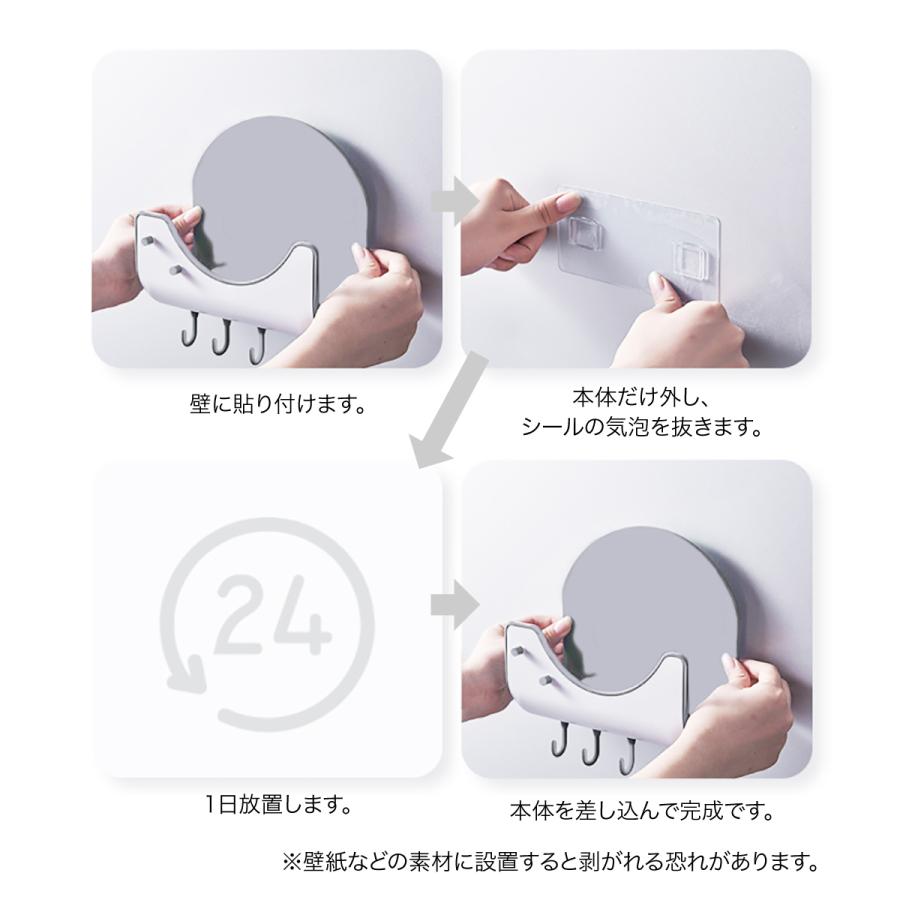 壁に貼り付けます。

本体だけ外し、
シールの気泡を抜きます。

24

1日放置します。

本体を差し込んで完成です。

※壁紙などの素材に設置すると剥がれる恐れがあります。