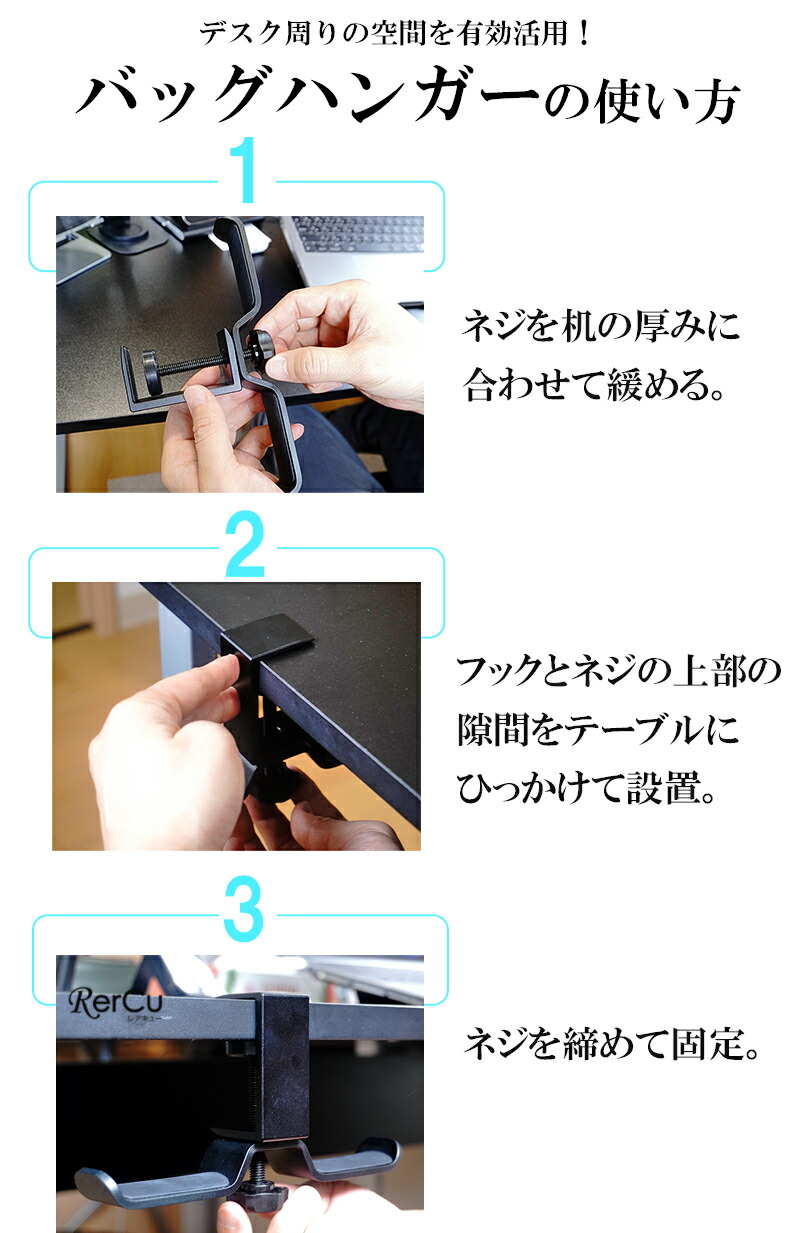 デスク周りの空間を有効活用！

バッグハンガーの使い方

1

ネジを机の厚みに合わせて緩める。

2

フックとネジの上部の隙間をテーブルにひっかけて設置。

3

RerCu
レアキュー

ネジを締めて固定。