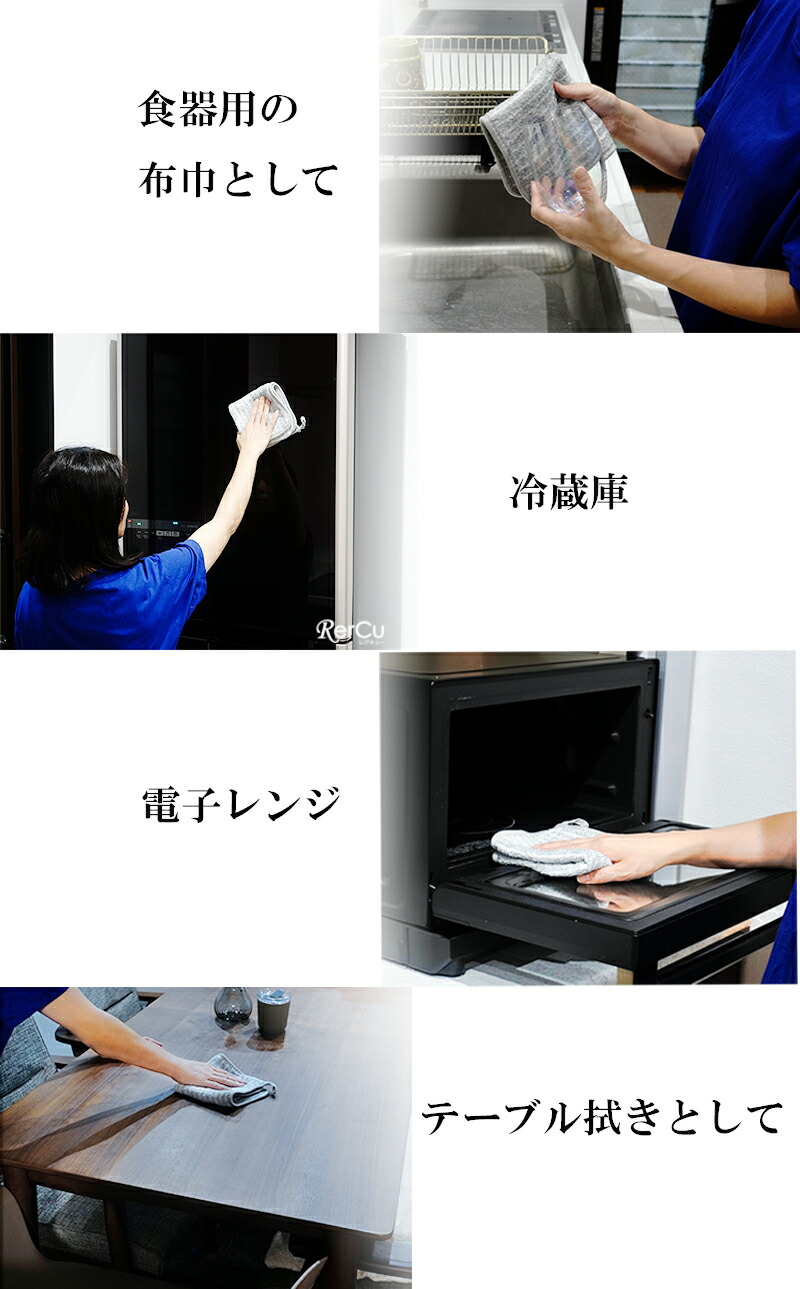 食器用の
布巾として

冷蔵庫

RerCu

電子レンジ

テーブル拭きとして