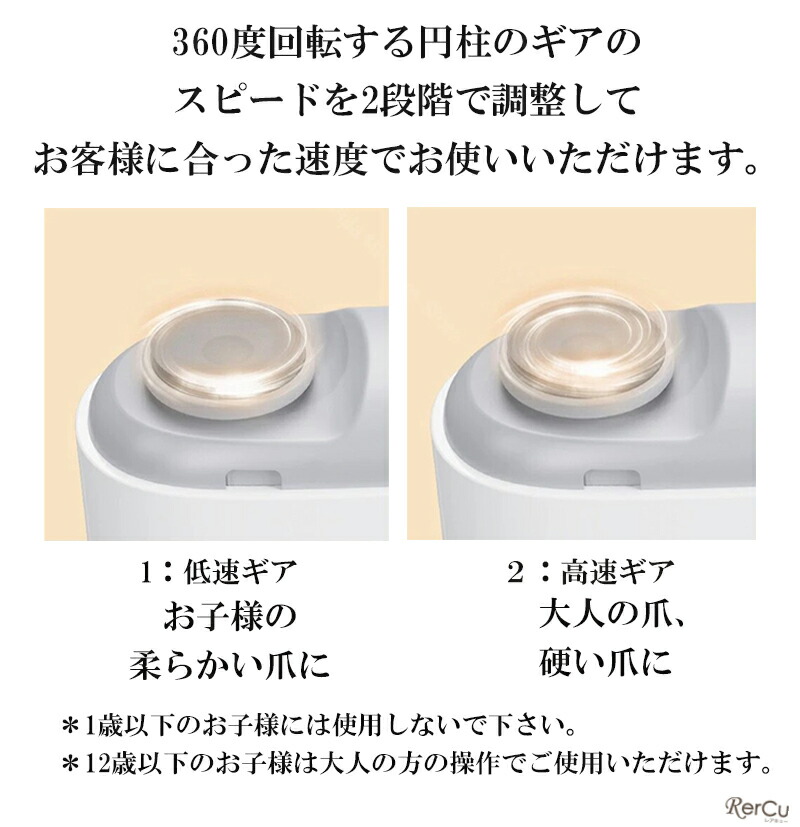 360度回転する円柱のギアの
スピードを2段階で調整して
お客様に合った速度でお使いいただけます。

1：低速ギア
お子様の
柔らかい爪に

2：高速ギア
大人の爪、
硬い爪に

＊1歳以下のお子様には使用しないで下さい。
＊12歳以下のお子様は大人の方の操作でご使用いただけます。

RerCu
レアキュー