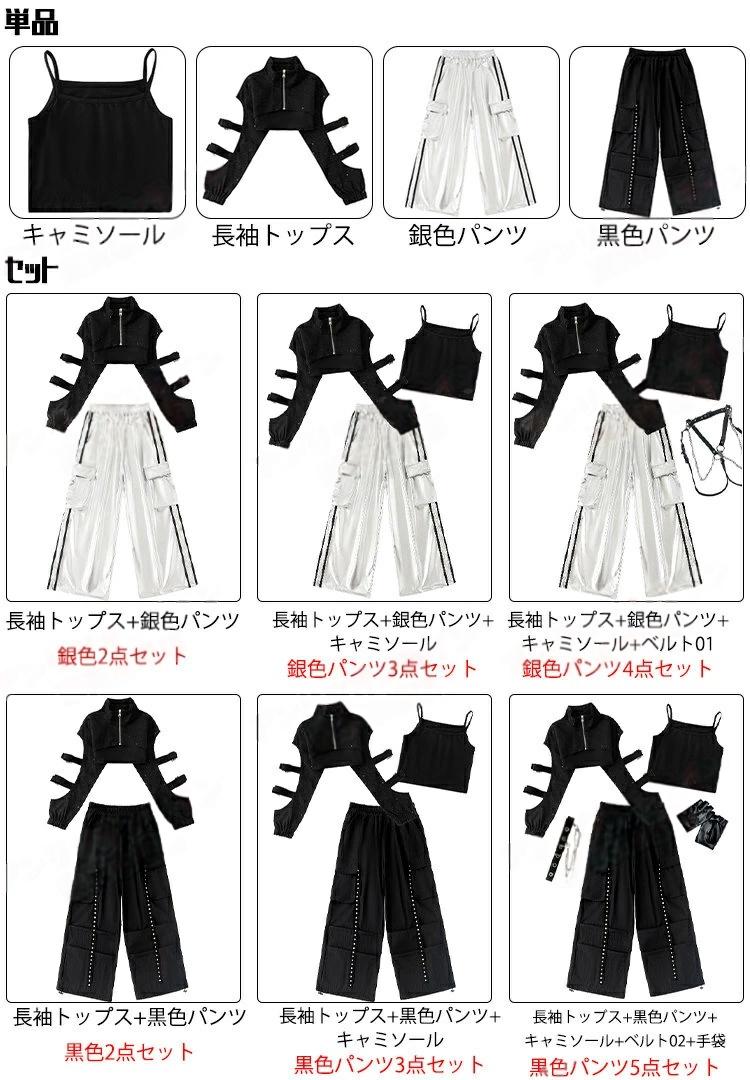 単品

キャミソール

長袖トップス

銀色パンツ

黒色パンツ

セット

長袖トップス+銀色パンツ
銀色2点セット

長袖トップス+銀色パンツ+キャミソール
銀色パンツ3点セット

長袖トップス+銀色パンツ+キャミソール+ベルト01
銀色パンツ4点セット

長袖トップス+黒色パンツ
黒色2点セット

長袖トップス+黒色パンツ+キャミソール
黒色パンツ3点セット

長袖トップス+黒色パンツ+キャミソール+ベルト02+手袋
黒色パンツ5点セット