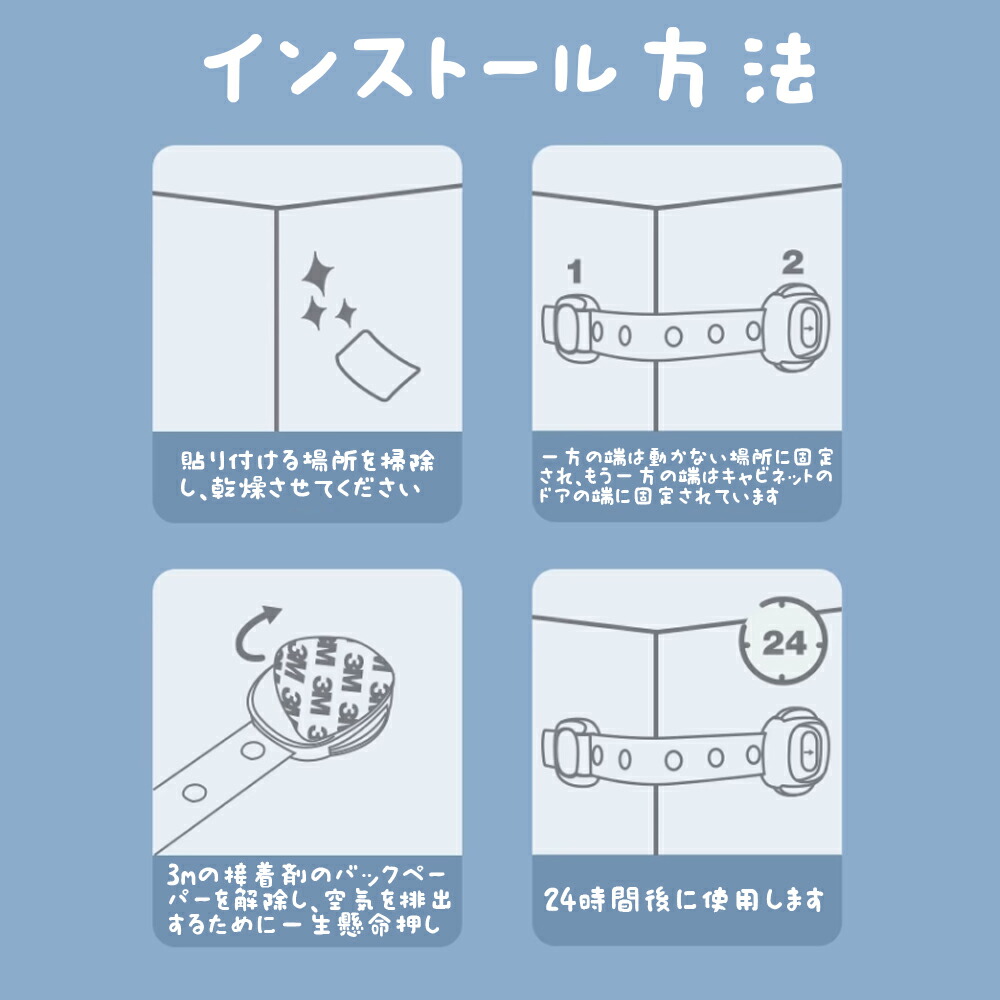 インストール方法

貼り付ける場所を掃除し、乾燥させてください

1

2

一方の端は動かない場所に固定され、もう一方の端はキャビネットのドアの端に固定されています

3M 3M 3M 3M

3mの接着剤のバックペーパーを解除し、空気を排出するために一生懸命押し

24

24時間後に使用します