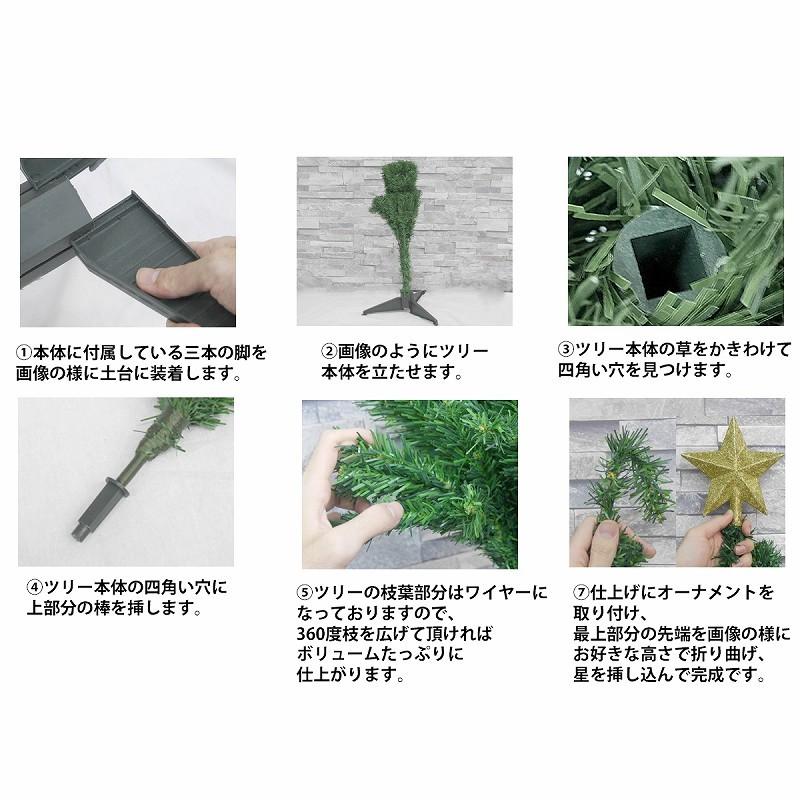 ①本体に付属している三本の脚を画像の様に土台に装着します。

②画像のようにツリー本体を立たせます。

③ツリー本体の草をかきわけて四角い穴を見つけます。

④ツリー本体の四角い穴に上部分の棒を挿します。

⑤ツリーの枝葉部分はワイヤーになっておりますので、360度枝を広げて頂ければボリュームたっぷりに仕上がります。

⑦仕上げにオーナメントを取り付け、最上部分の先端を画像の様にお好きな高さで折り曲げ、星を挿し込んで完成です。