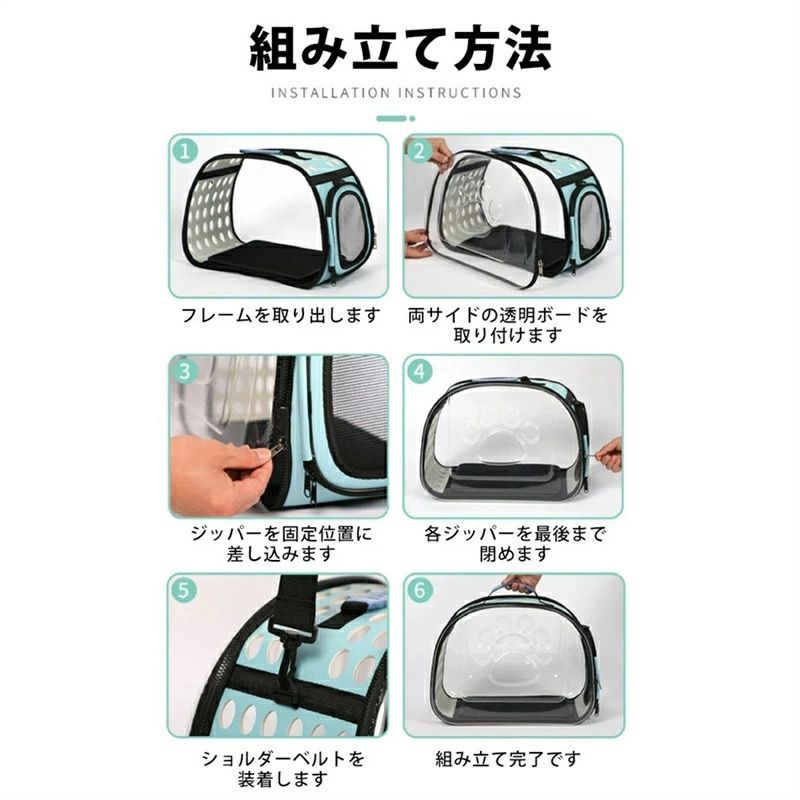 組み立て方法

INSTALLATION INSTRUCTIONS

1

フレームを取り出します

2

両サイドの透明ボードを取り付けます

3

ジッパーを固定位置に差し込みます

4

各ジッパーを最後まで閉めます

5

ショルダーベルトを装着します

6

組み立て完了です