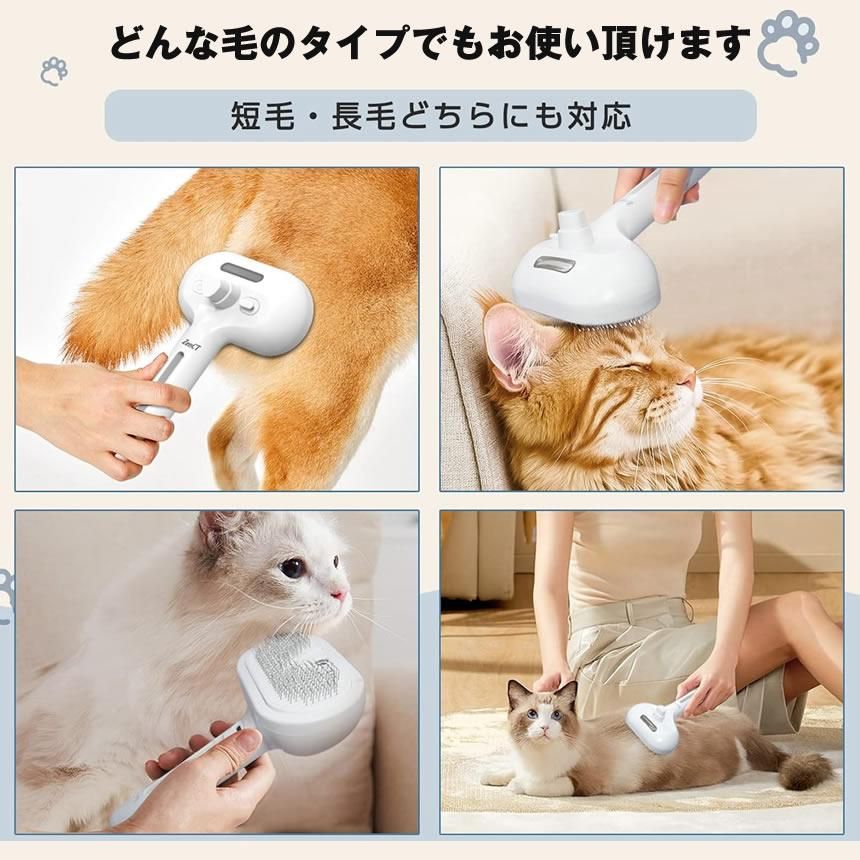 どんな毛のタイプでもお使い頂けます

短毛・長毛どちらにも対応

ZenCT