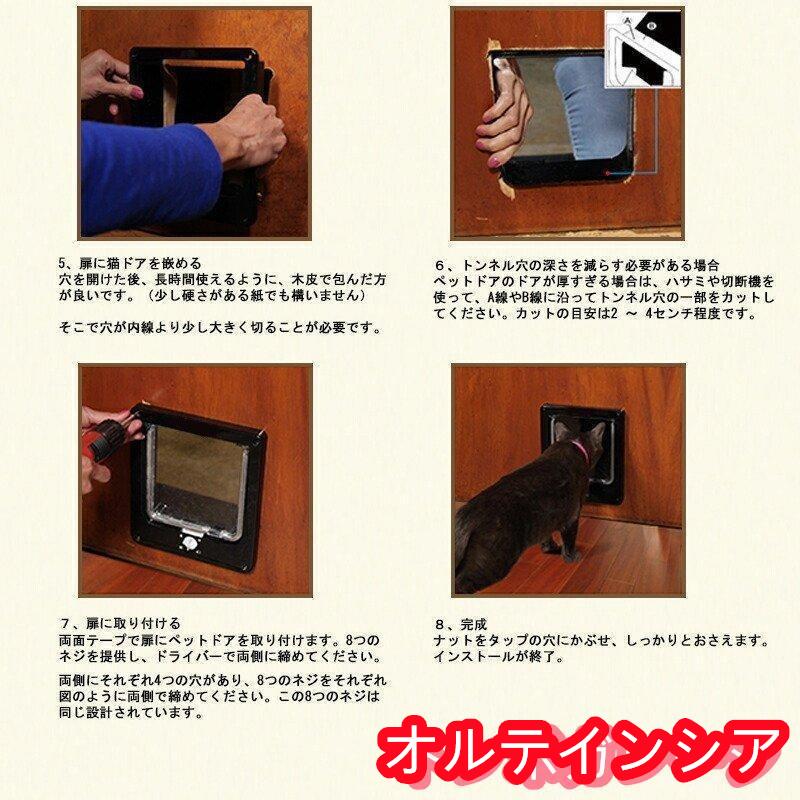 5、扉に猫ドアを嵌める
穴を開けた後、長時間使えるように、木皮で包んだ方が良いです。（少し硬さがある紙でも構いません）

そこで穴が内線より少し大きく切ることが必要です。

6、トンネル穴の深さを減らす必要がある場合
ペットドアのドアが厚すぎる場合は、ハサミや切断機を使って、A線やB線に沿ってトンネル穴の一部をカットしてください。カットの目安は2 ～ 4センチ程度です。

7、扉に取り付ける
両面テープで扉にペットドアを取り付けます。8つのネジを提供し、ドライバーで両側に締めてください。

両側にそれぞれ4つの穴があり、8つのネジをそれぞれ図のように両側で締めてください。この8つのネジは同じ設計されています。

8、完成
ナットをタップの穴にかぶせ、しっかりとおさえます。インストールが終了。

オルテインシア