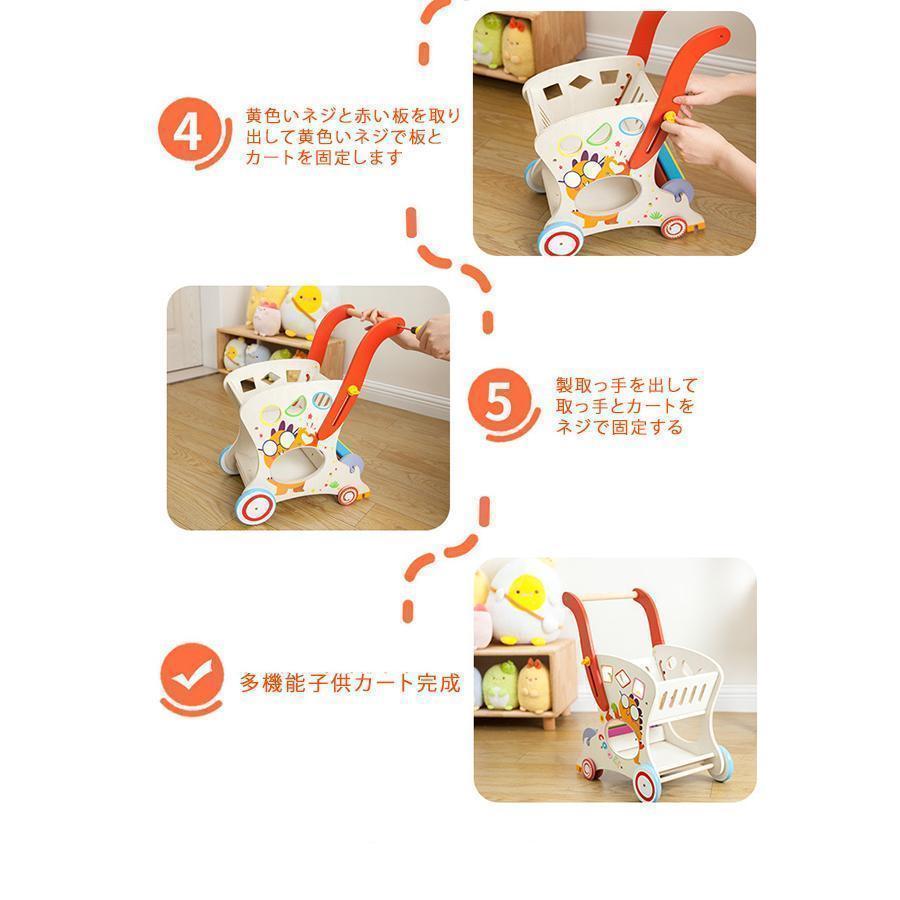 4

黄色いネジと赤い板を取り出して黄色いネジで板とカートを固定します

5

製取っ手を出して取っ手とカートをネジで固定する

多機能子供カート完成