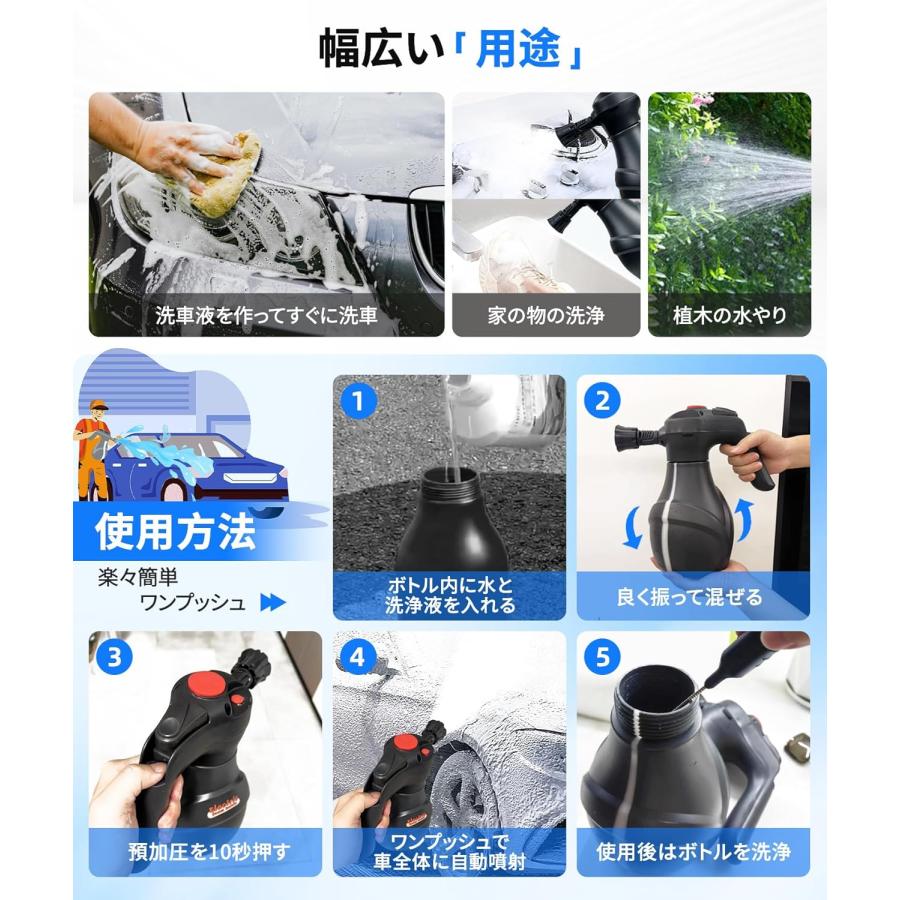 幅広い「用途」

洗車液を作ってすぐに洗車

家の物の洗浄

植木の水やり

使用方法

楽々簡単
ワンプッシュ

1
ボトル内に水と洗浄液を入れる

2
良く振って混ぜる

3
預加圧を10秒押す

4
ワンプッシュで車全体に自動噴射

5
使用後はボトルを洗浄