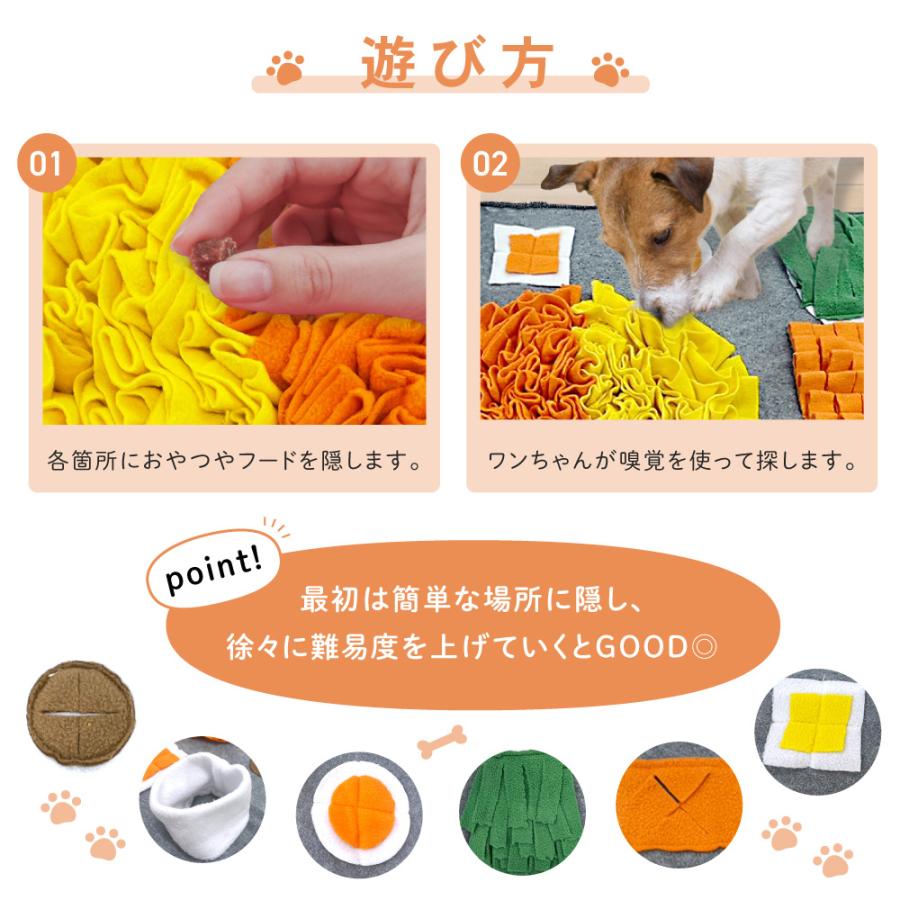 遊び方

01

各箇所におやつやフードを隠します。

02

ワンちゃんが嗅覚を使って探します。

point!

最初は簡単な場所に隠し、
徐々に難易度を上げていくとGOOD◎