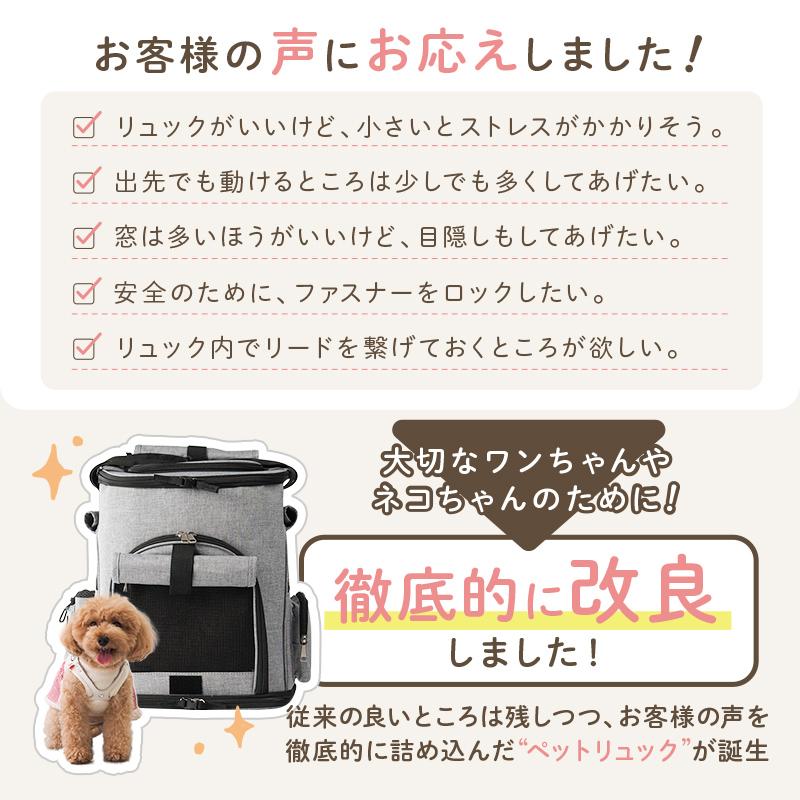 お客様の声にお応えしました！

リュックがいいけど、小さいとストレスがかかりそう。

出先でも動けるところは少しでも多くしてあげたい。

窓は多いほうがいいけど、目隠しもしてあげたい。

安全のために、ファスナーをロックしたい。

リュック内でリードを繋げておくところが欲しい。

大切なワンちゃんやネコちゃんのために！

徹底的に改良しました！

従来の良いところは残しつつ、お客様の声を徹底的に詰め込んだ“ペットリュック”が誕生