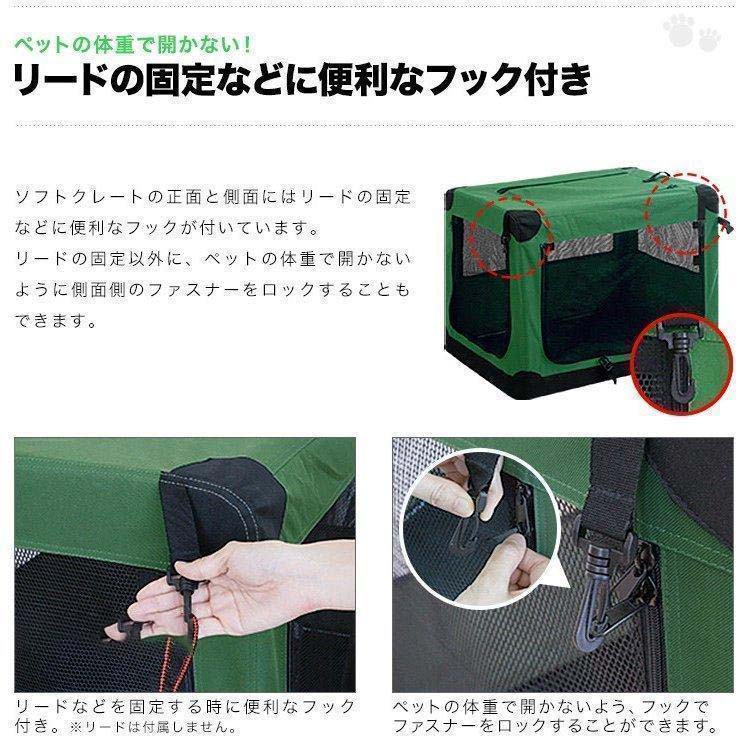 ペットの体重で開かない!
リードの固定などに便利なフック付き

ソフトクレートの正面と側面にはリードの固定などに便利なフックが付いています。
リードの固定以外に、ペットの体重で開かないように側面側のファスナーをロックすることもできます。

リードなどを固定する時に便利なフック付き。※リードは付属しません。

ペットの体重で開かないよう、フックでファスナーをロックすることができます。