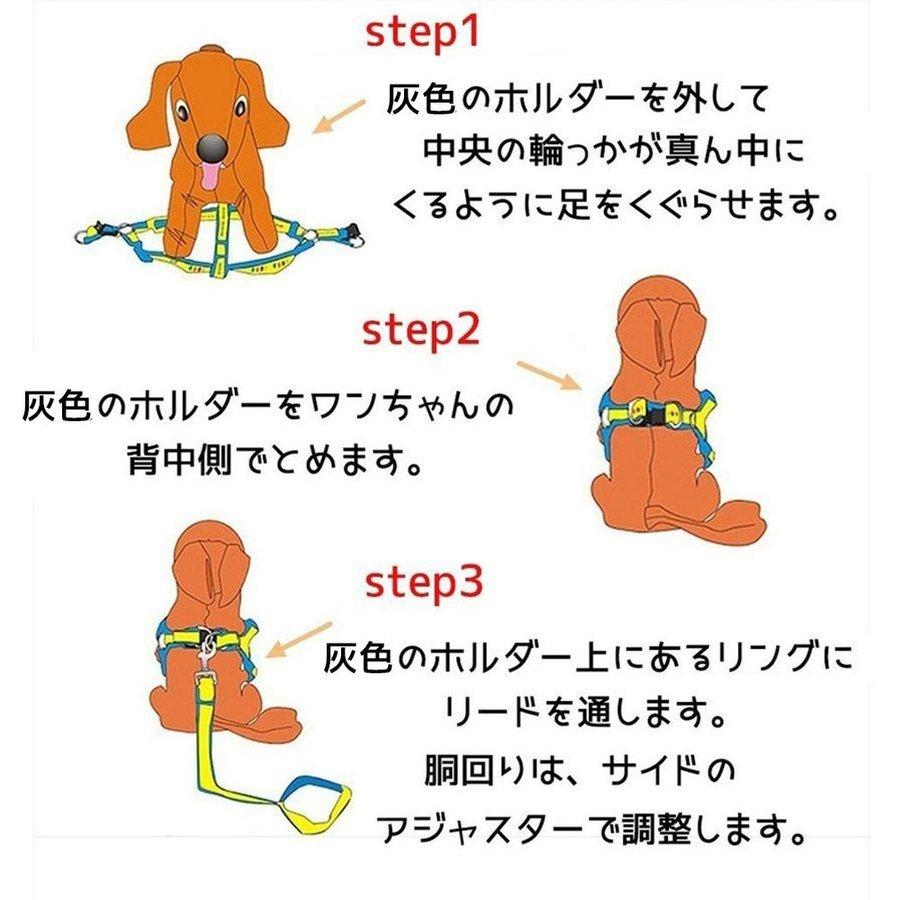 step1

灰色のホルダーを外して
中央の輪っかが真ん中に
くるように足をくぐらせます。

step2

灰色のホルダーをワンちゃんの
背中側でとめます。

step3

灰色のホルダー上にあるリングに
リードを通します。
胴回りは、サイドの
アジャスターで調整します。