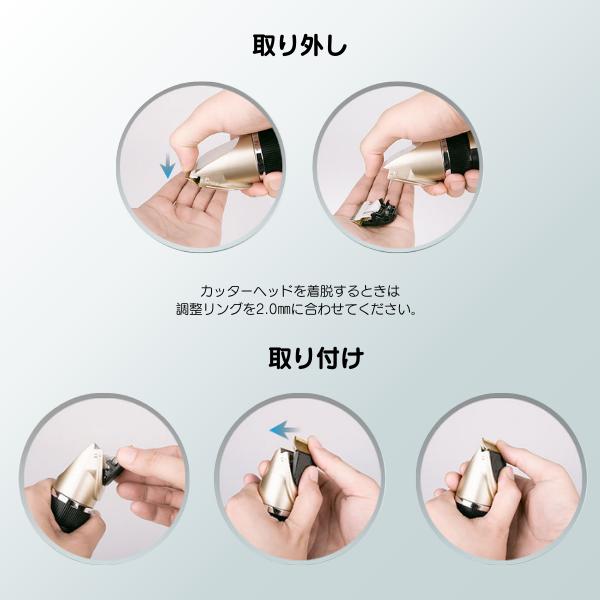 取り外し

カッターヘッドを着脱するときは
調整リングを2.0㎜に合わせてください。

取り付け