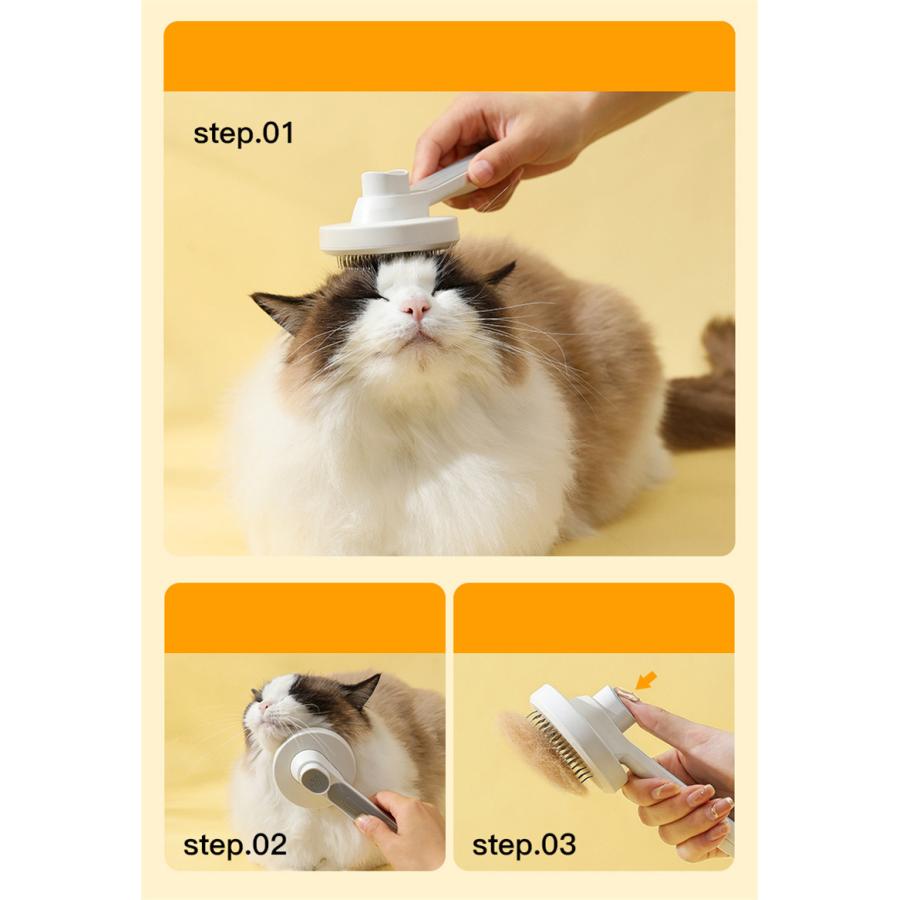 step.01

step.02

step.03