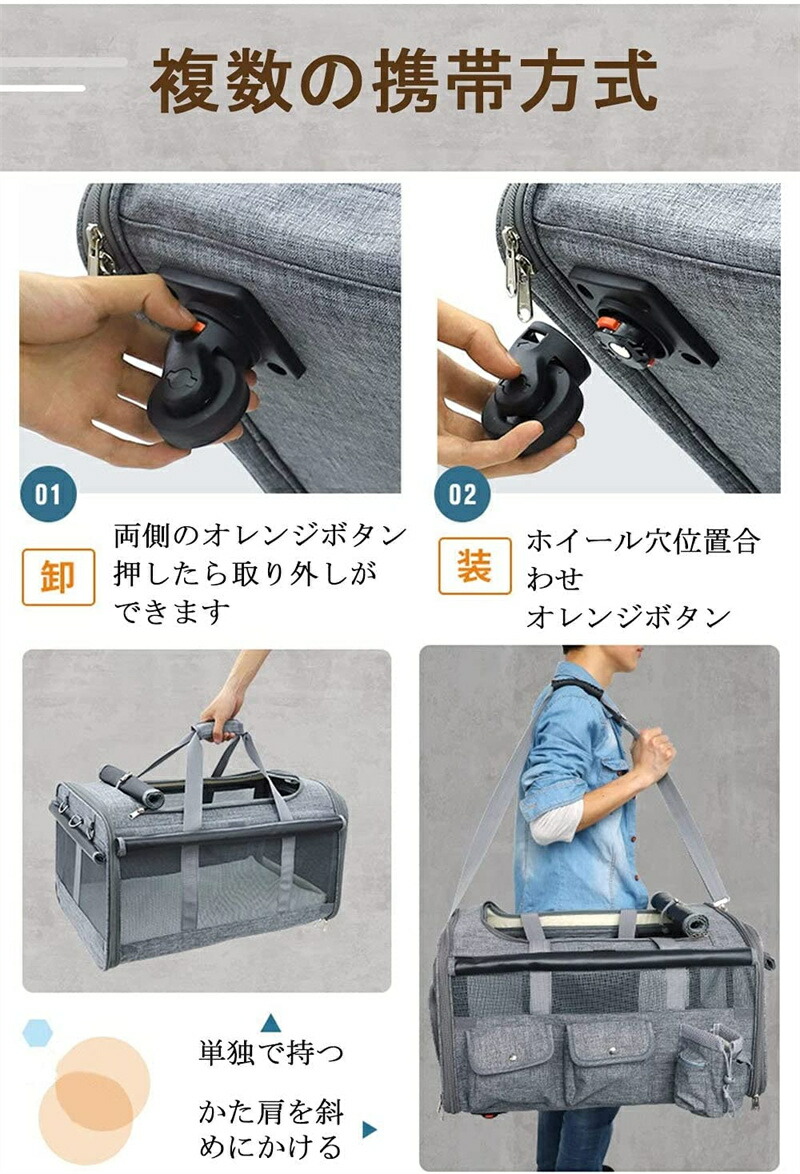 複数の携帯方式

01

卸

両側のオレンジボタン押したら取り外しができます

02

装

ホイール穴位置合わせ
オレンジボタン

単独で持つ

かた肩を斜めにかける