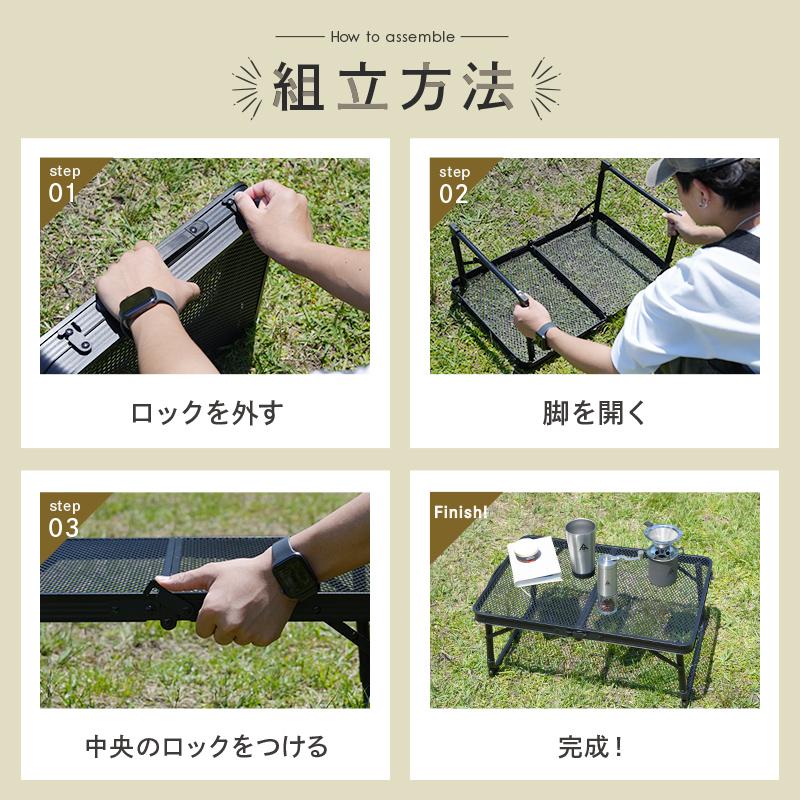 How to assemble

組立方法

step 01

ロックを外す

step 02

脚を開く

step 03

中央のロックをつける

Finish!

完成！