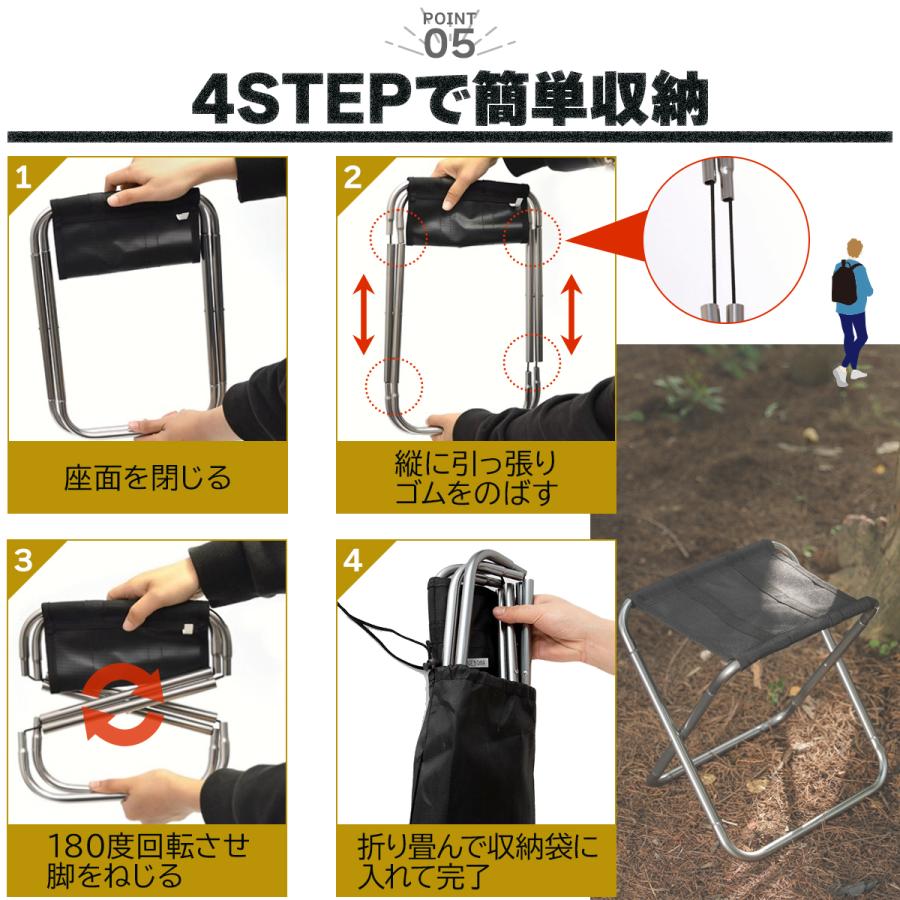 POINT
05
4STEPで簡単収納

1
座面を閉じる

2
縦に引っ張り
ゴムをのばす

3
180度回転させ
脚をねじる

4
折り畳んで収納袋に
入れて完了