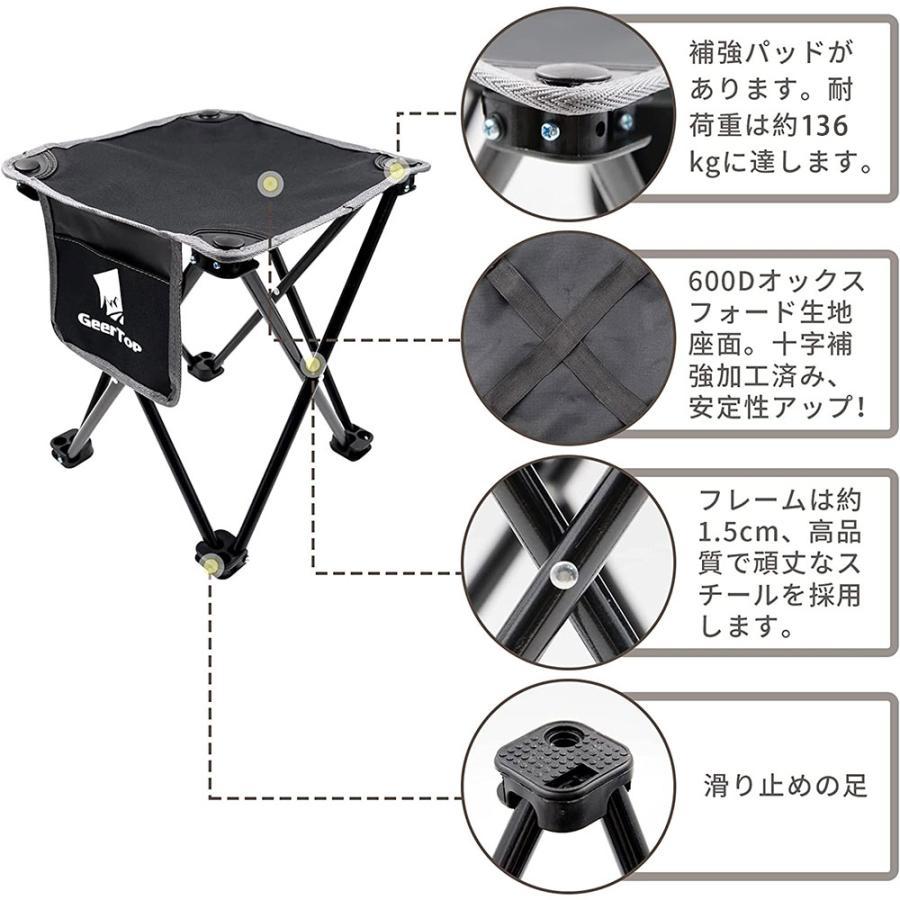 GeerTop

補強パッドがあります。耐荷重は約136kgに達します。

600Dオックスフォード生地座面。十字補強加工済み、安定性アップ!

フレームは約1.5cm、高品質で頑丈なスチールを採用します。

滑り止めの足