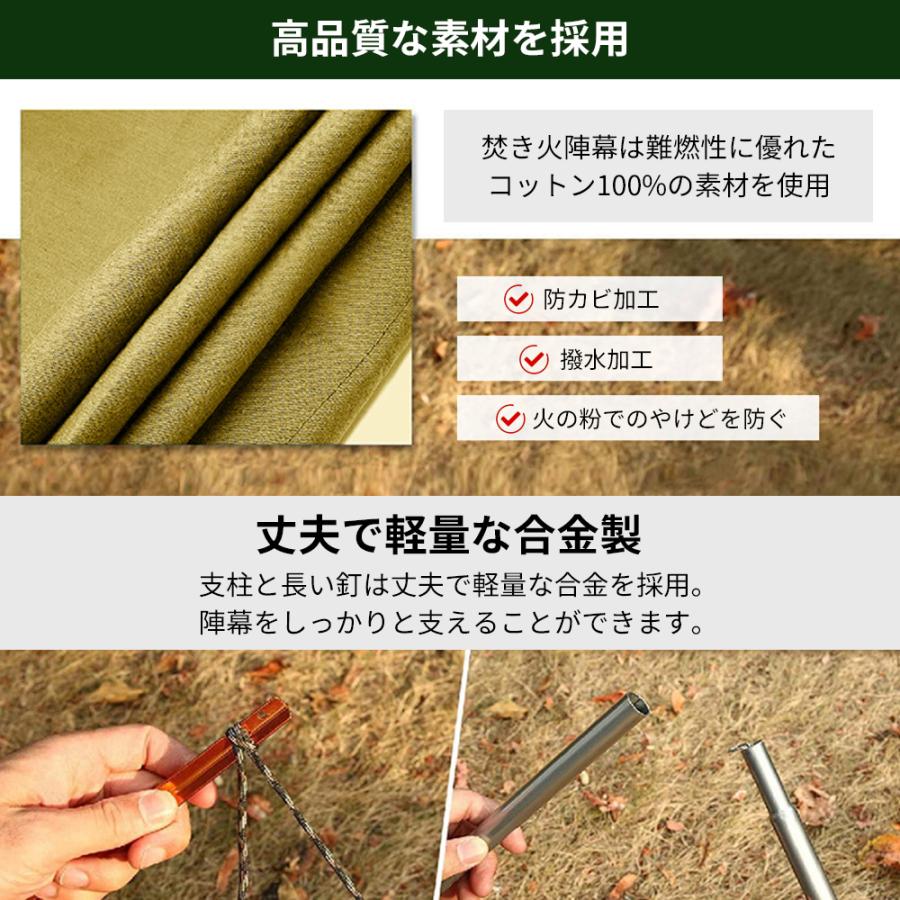 高品質な素材を採用

焚き火陣幕は難燃性に優れたコットン100%の素材を使用

防カビ加工

撥水加工

火の粉でのやけどを防ぐ

丈夫で軽量な合金製

支柱と長い釘は丈夫で軽量な合金を採用。
陣幕をしっかりと支えることができます。