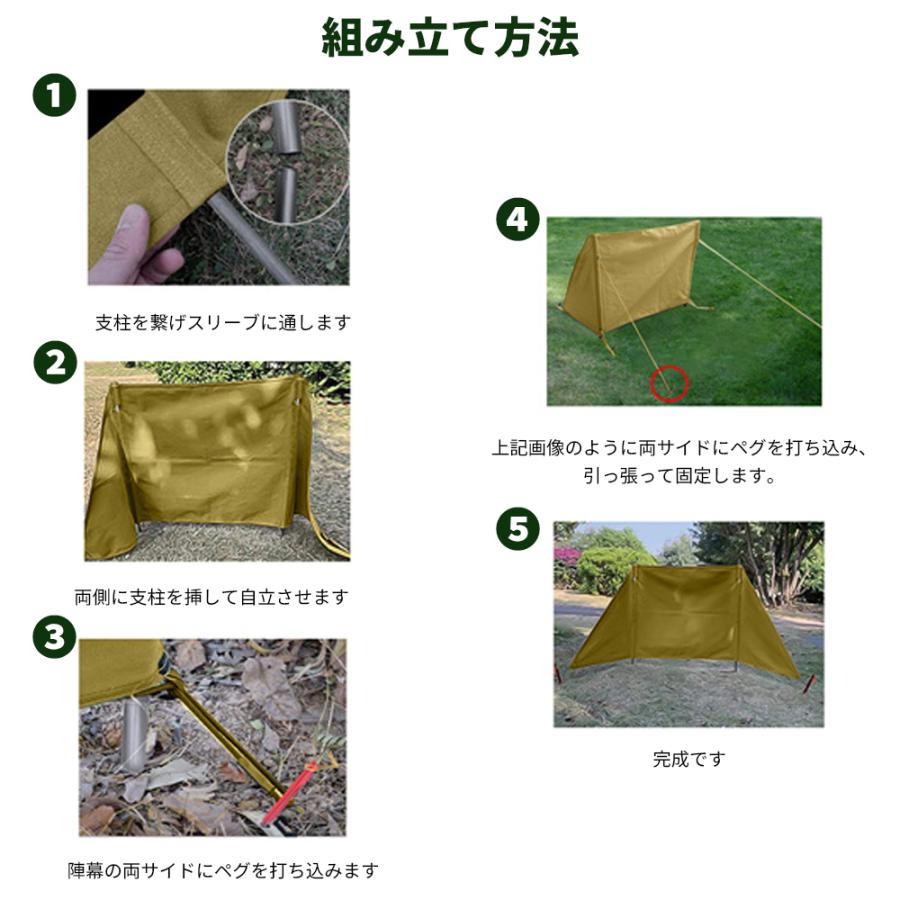 組み立て方法

1
支柱を繋げスリーブに通します

2
両側に支柱を挿して自立させます

3
陣幕の両サイドにペグを打ち込みます

4
上記画像のように両サイドにペグを打ち込み、引っ張って固定します。

5
完成です