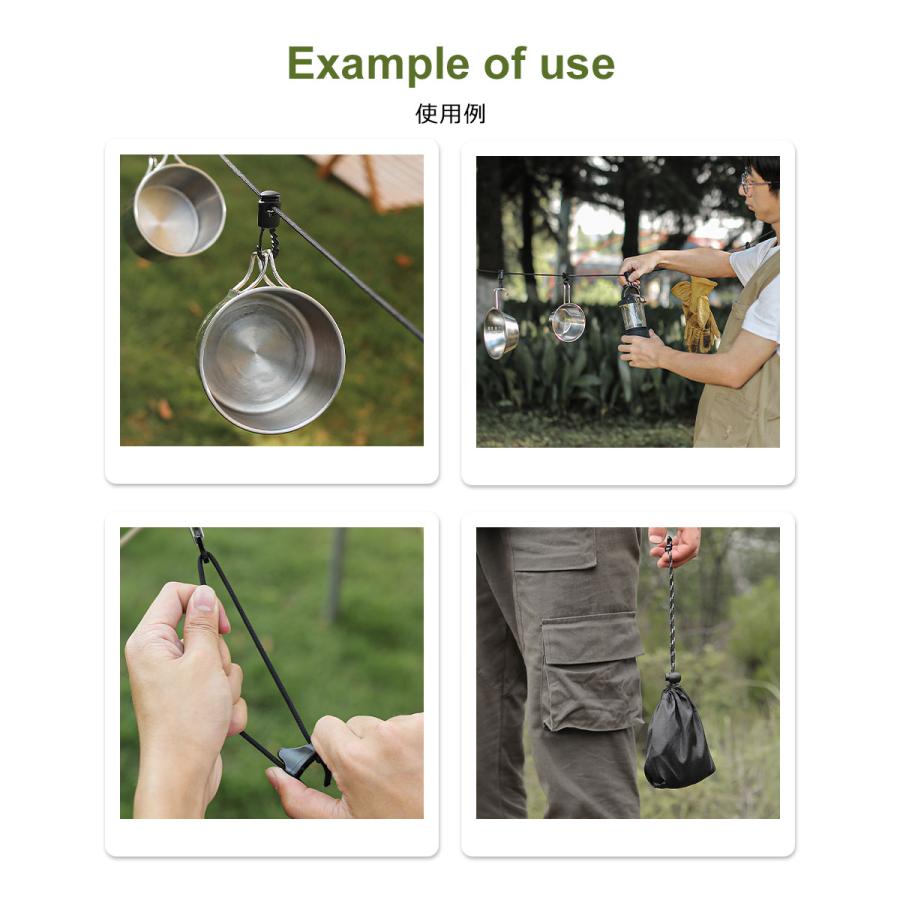 Example of use

使用例