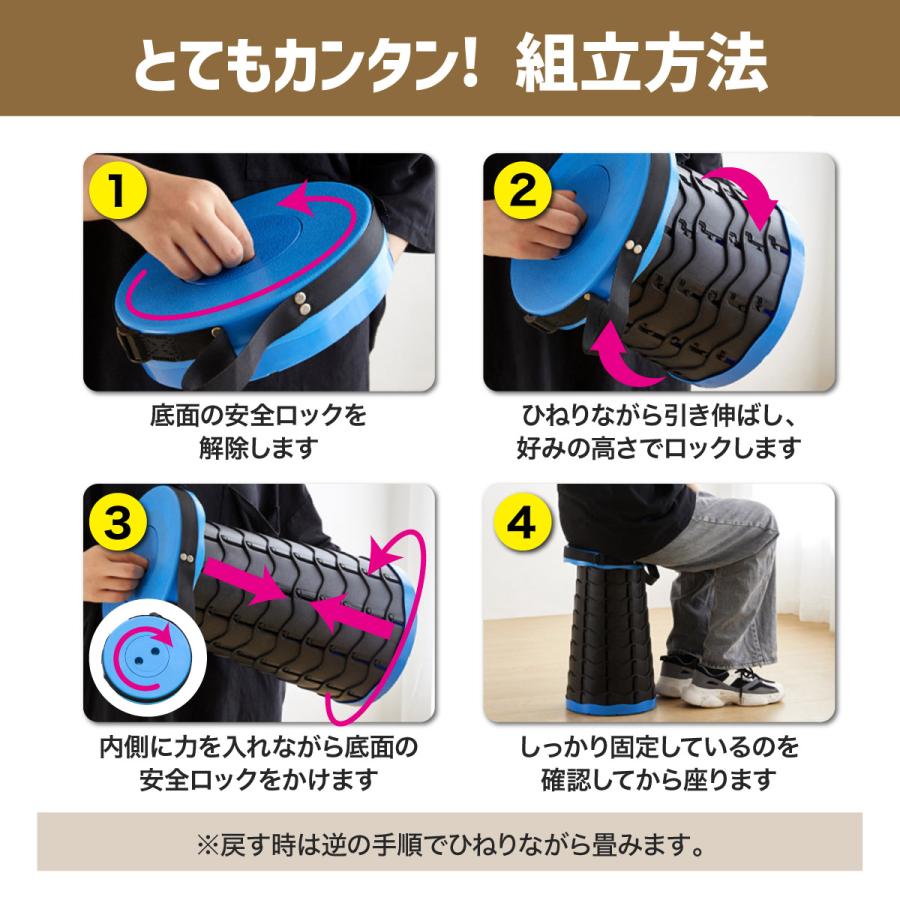 とてもカンタン！ 組立方法

1

底面の安全ロックを解除します

2

ひねりながら引き伸ばし、好みの高さでロックします

3

内側に力を入れながら底面の安全ロックをかけます

4

しっかり固定しているのを確認してから座ります

※戻す時は逆の手順でひねりながら畳みます。