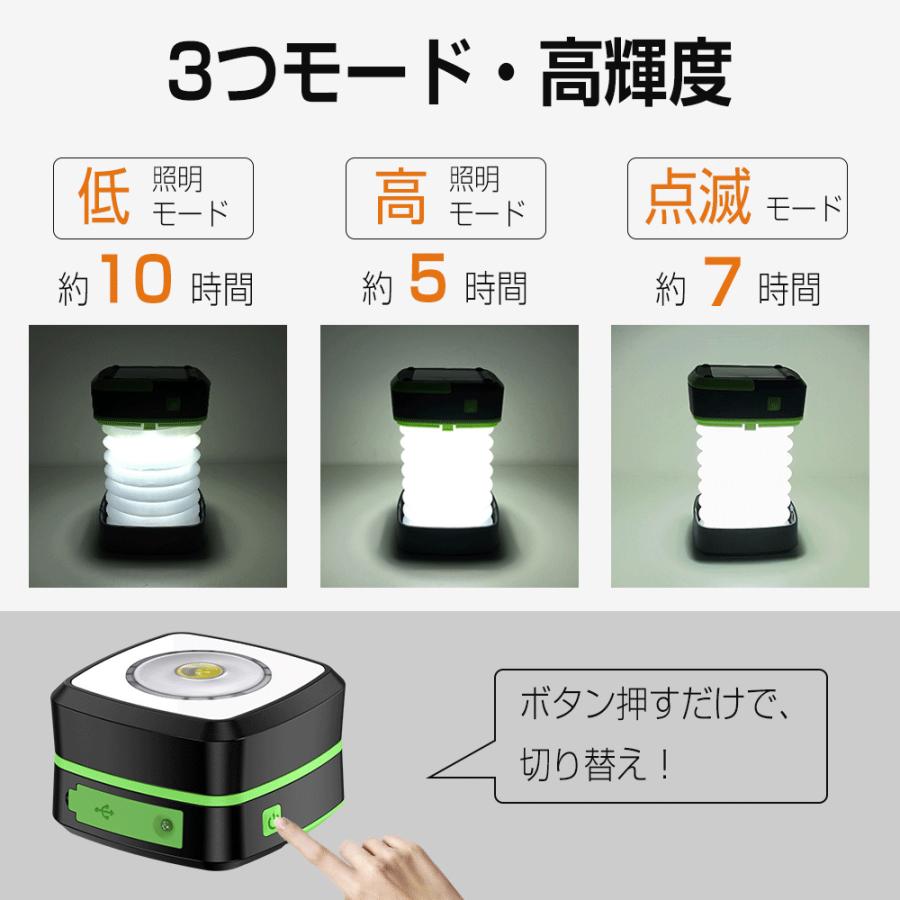 3つモード・高輝度

低 照明モード
約 10 時間

高 照明モード
約 5 時間

点滅 モード
約 7 時間

ボタン押すだけで、切り替え！